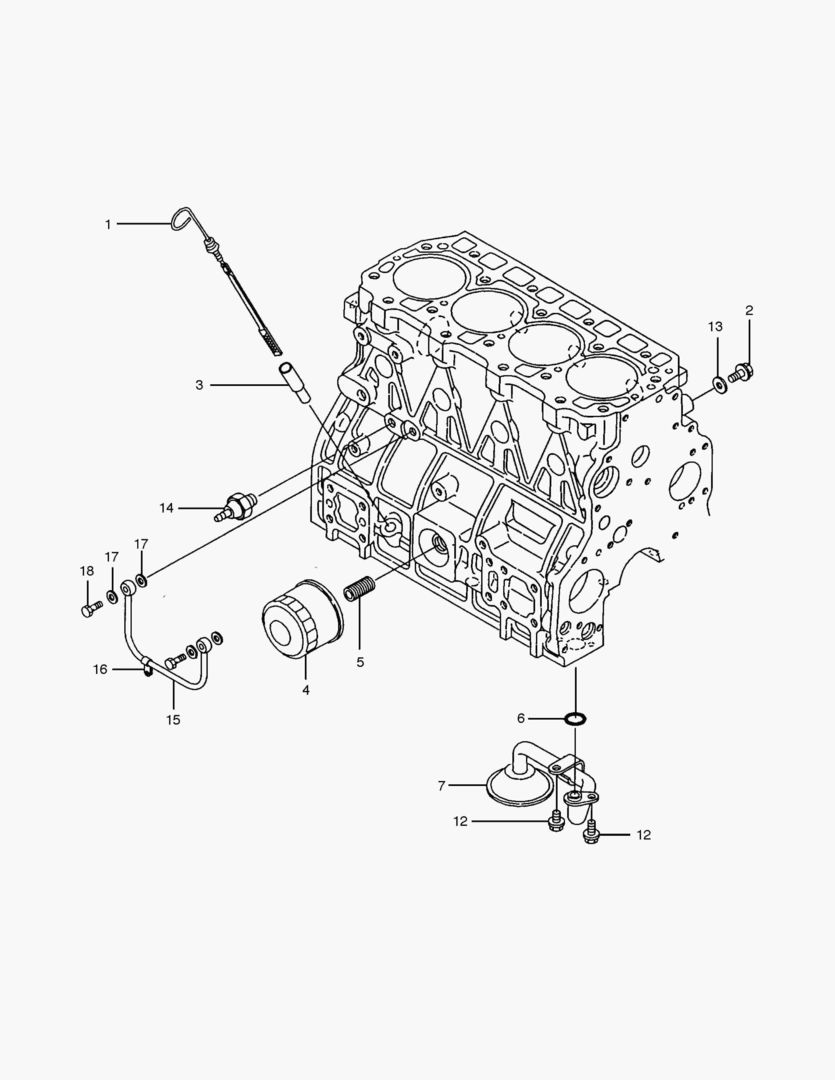 1
2
13
3
14
17
17
18
16
15
4
5
6
7
12
12