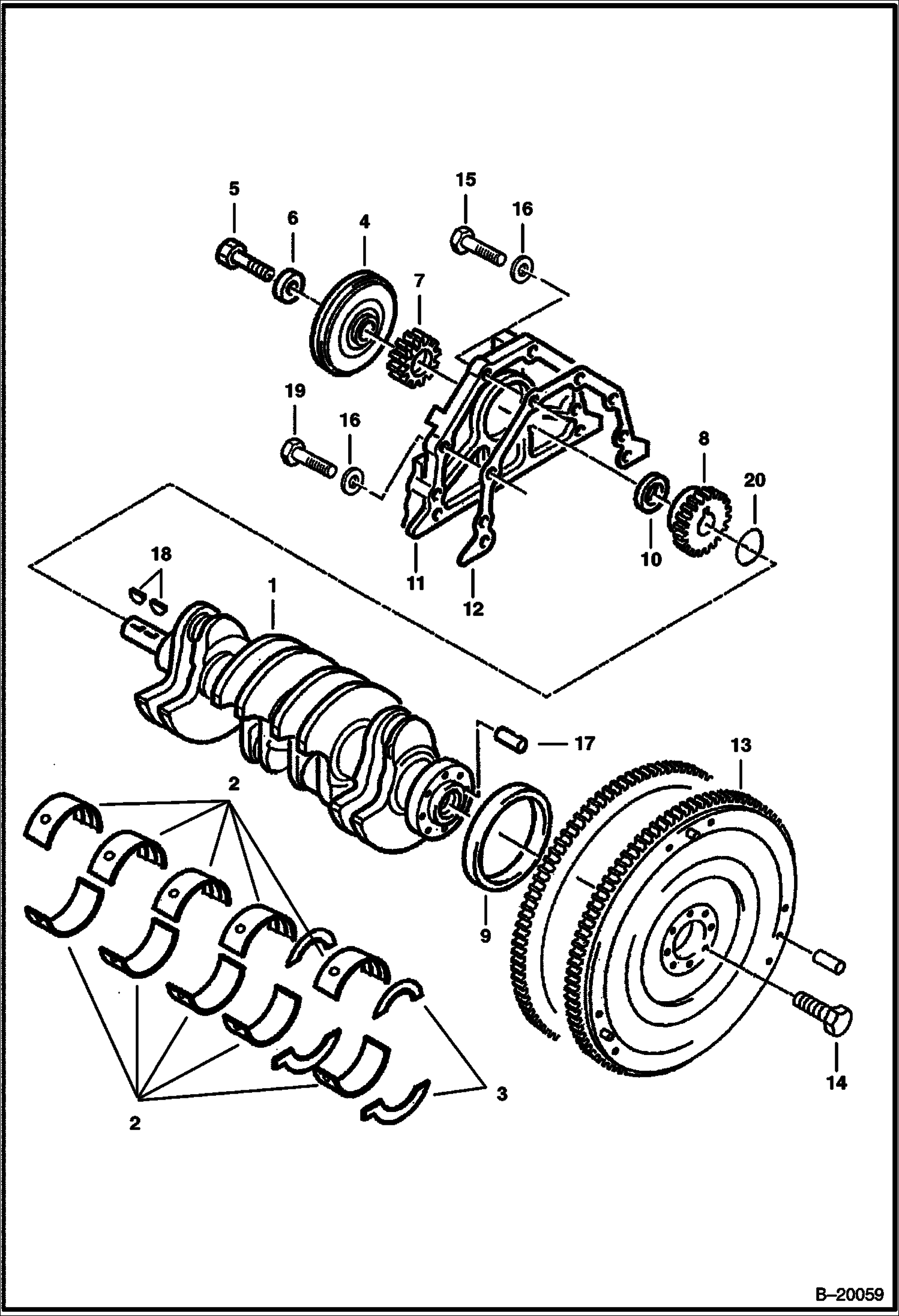 5
6
4
15
16
7
19
16
8
20
10
11
12
18
1
17
13
2
9
14
3
2
B–20059