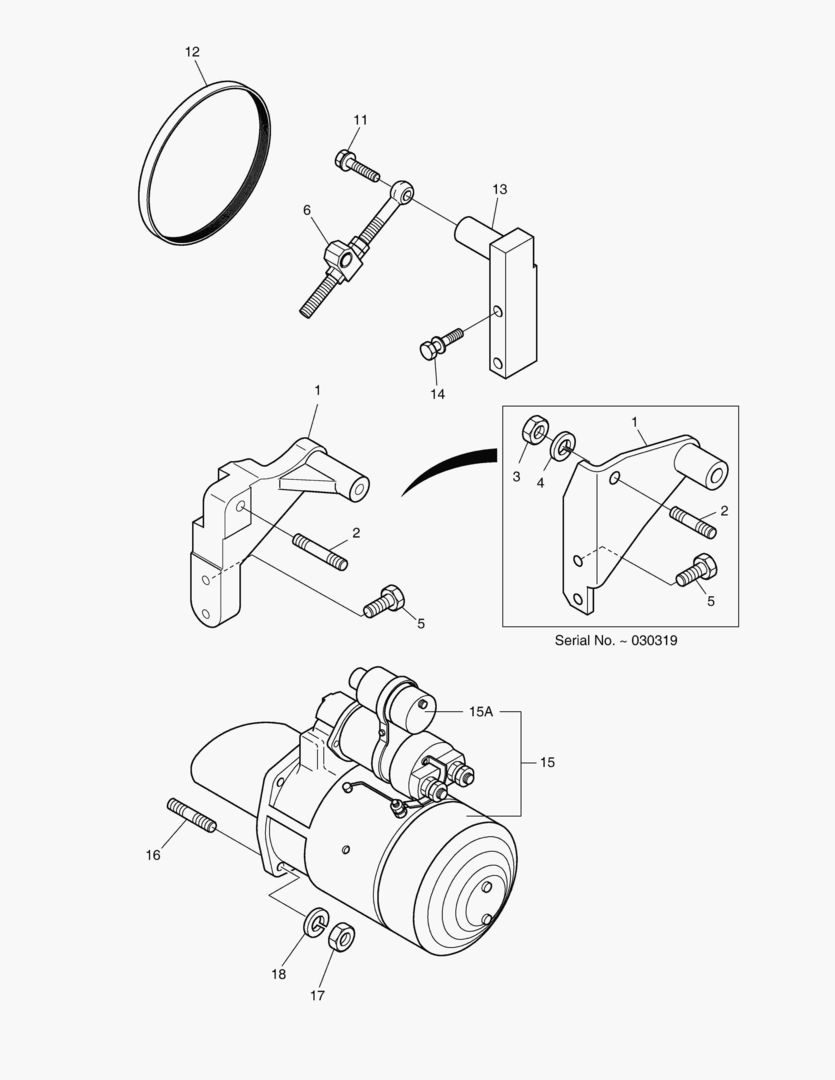 12
11
13
6
14
1
2
5
1
3
4
2
5
Serial No. ~ 030319
15A
15
16
18
17