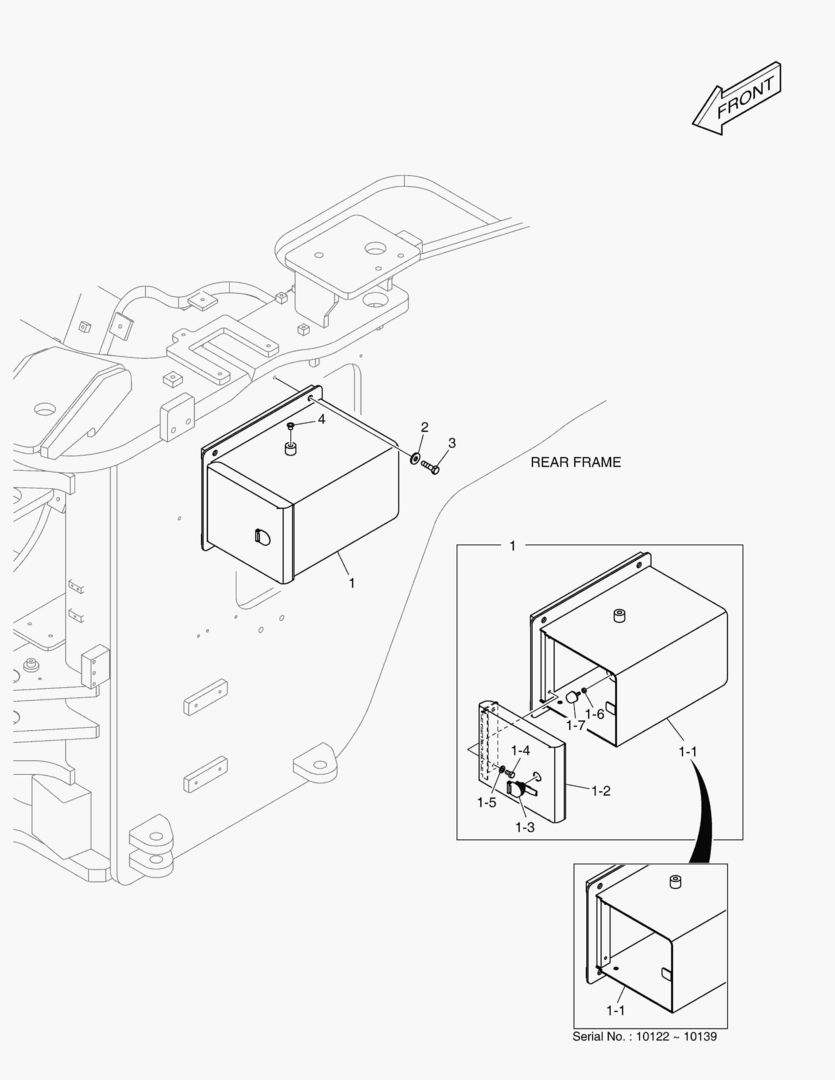 FRONT

4
2
3
REAR FRAME
1

1
1-7
1-6
1-4
1-5
1-3
1-2
1-1

1-1
Serial No. : 10122 ~ 10139