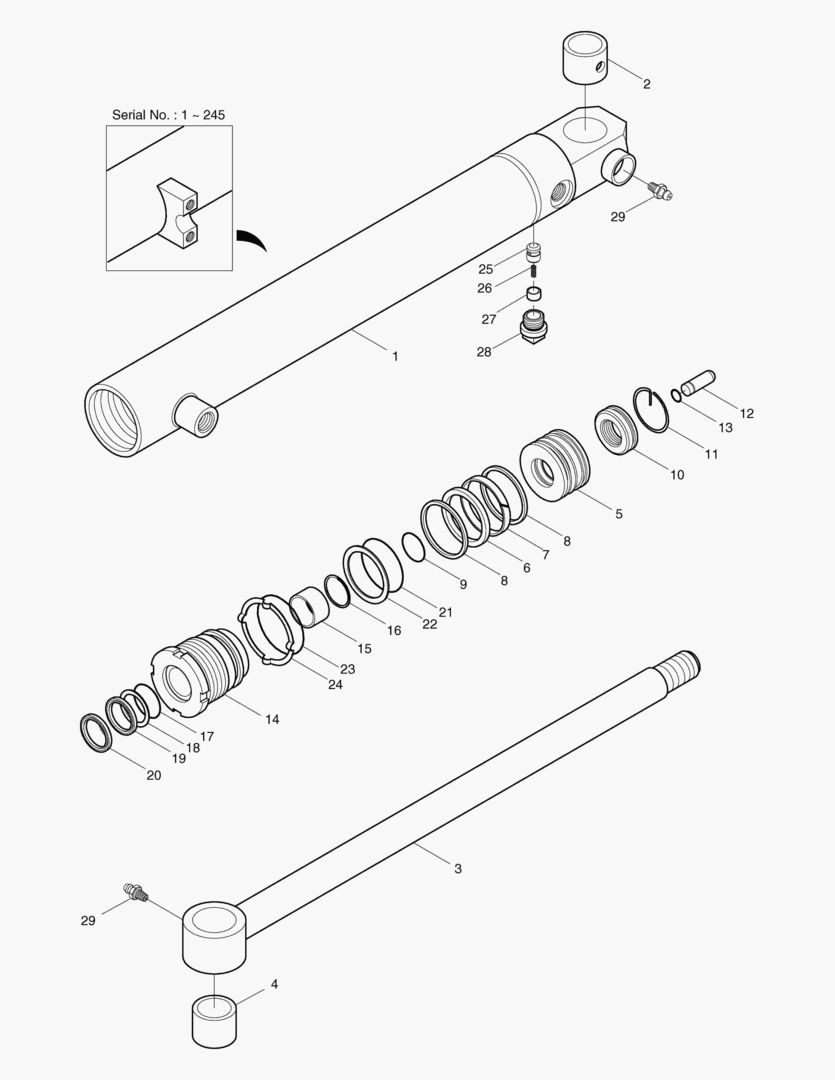 Serial No. : 1 ~ 245

2

29

25

26

27

28

1

12

13

11

10

5

8

7

6

8

9

21

22

16

15

23

24

14

17

18

19

20

3

29

4