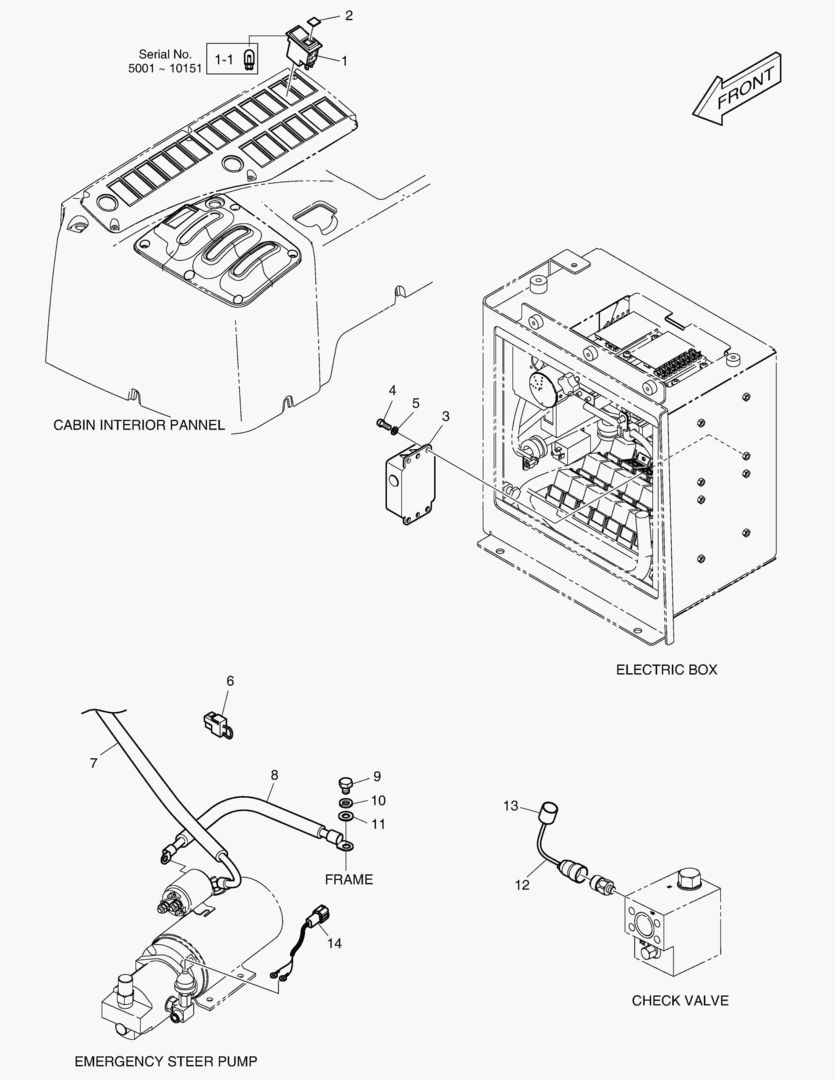 2
Serial No.
5001 ~ 10151
1-1
1
FRONT
CABIN INTERIOR PANNEL
4
5
3
ELECTRIC BOX
6
7
8
9
10
11
FRAME
13
12
14
CHECK VALVE
EMERGENCY STEER PUMP