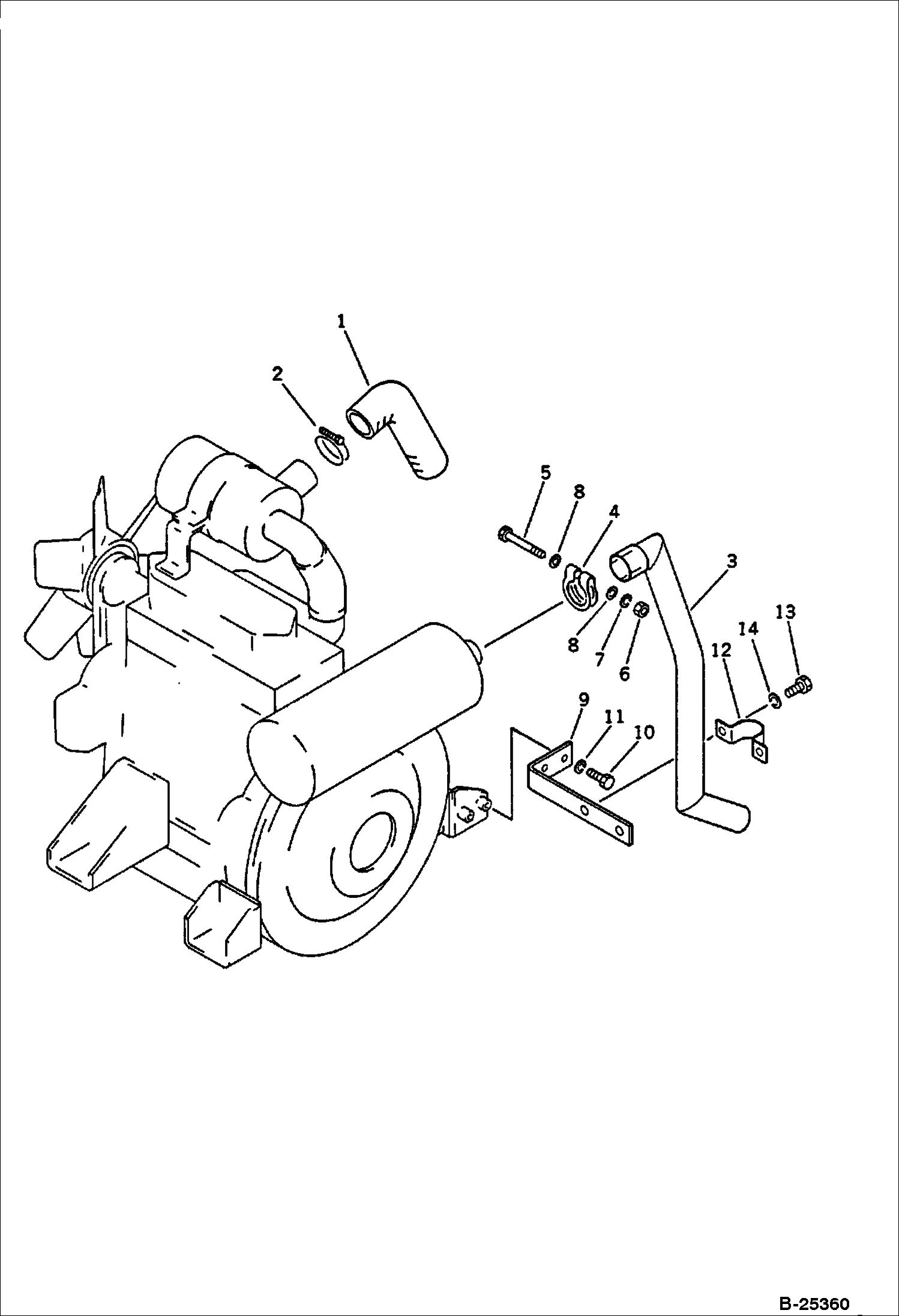 1
2
5
8
4
3
13
14
12
8
7
6
9
11
10
B-25360