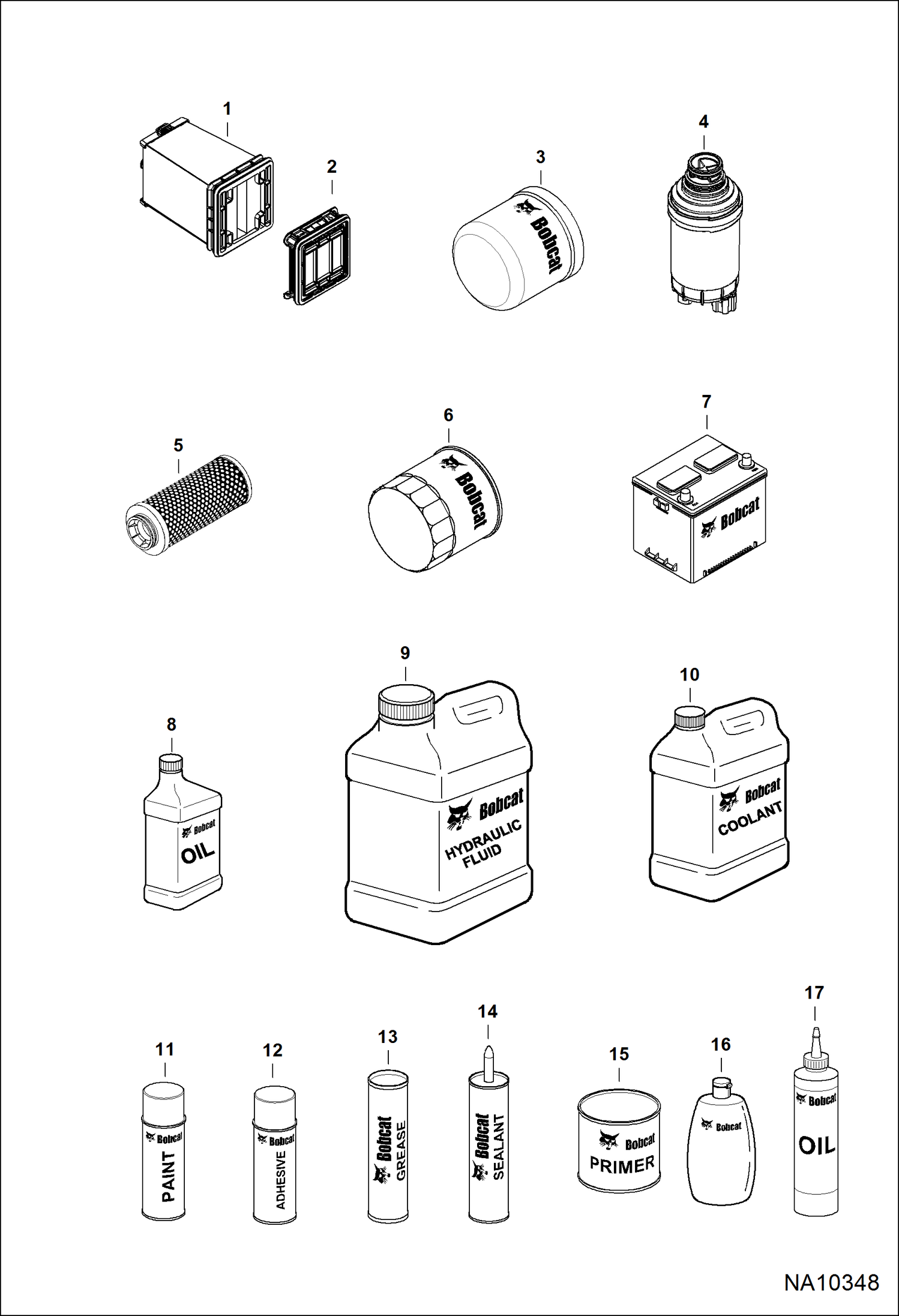 1

2

3

Bobcat

4

5

6

Bobcat

7

Bobcat

8

Bobcat

OIL

9

Bobcat

HYDRAULIC FLUID

10

Bobcat

COOLANT

11

Bobcat

PAINT

12

Bobcat

ADHESIVE

13

Bobcat

GREASE

14

Bobcat

SEALANT

15

Bobcat

PRIMER

16

Bobcat

17

Bobcat

OIL

NA10348