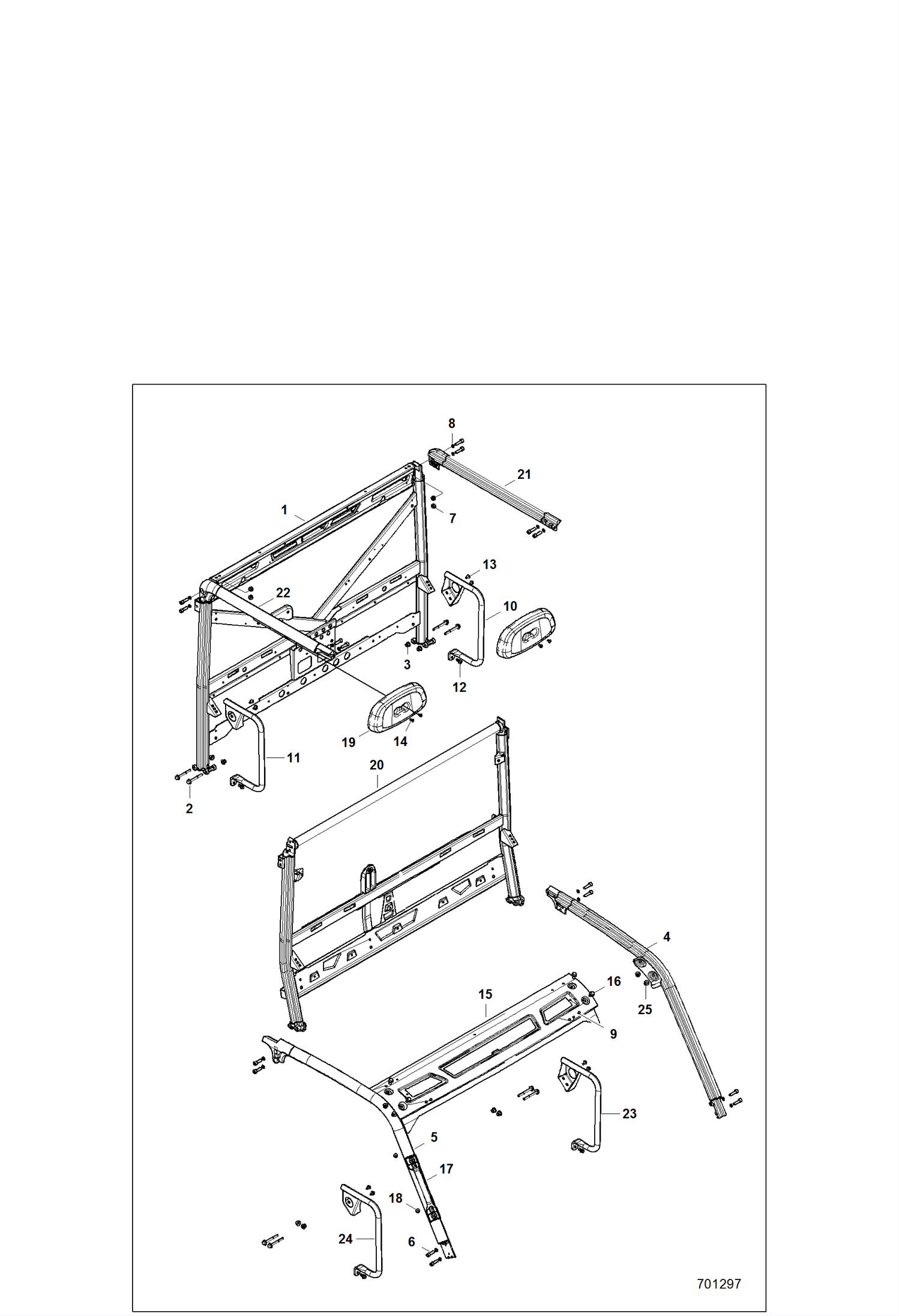 8
21
1
7
13
22
10
3
12
19
14
11
20
2
4
16
15
25
9
23
5
17
18
24
6
701297