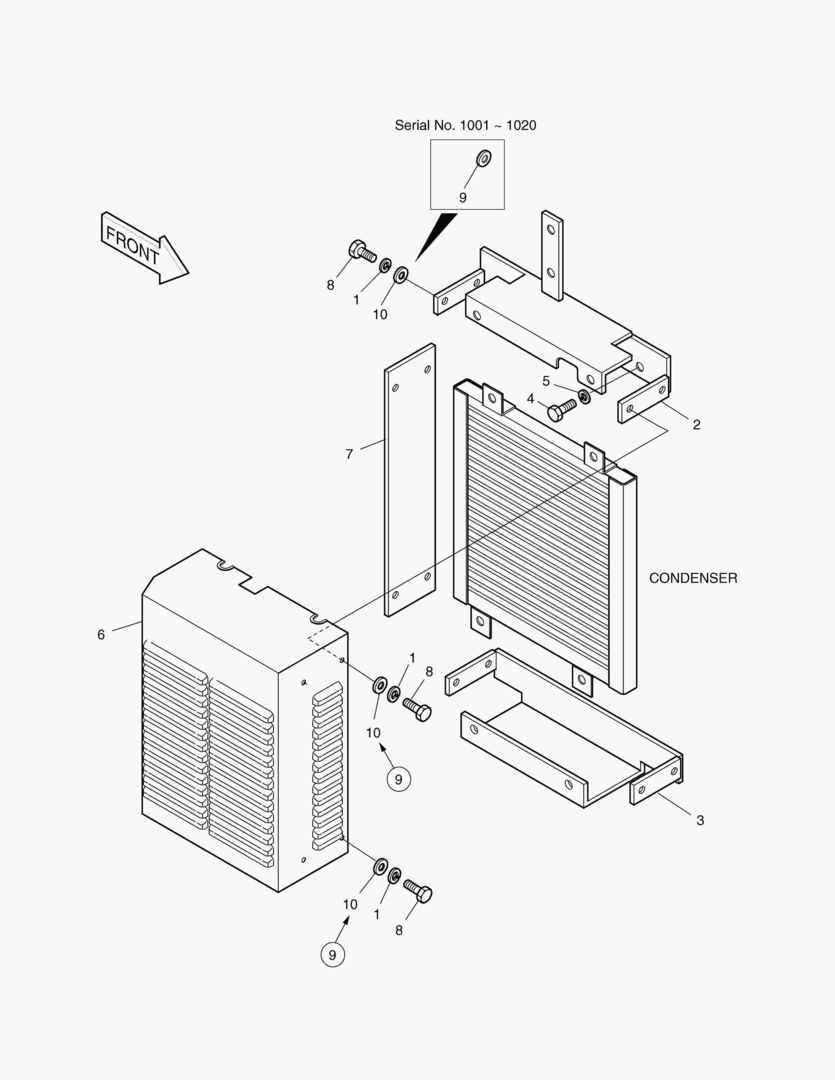 Serial No. 1001 ~ 1020

9

FRONT

8
1
10

5
4
2

7

CONDENSER

6

1
8
10
9

3

10
1
8
9