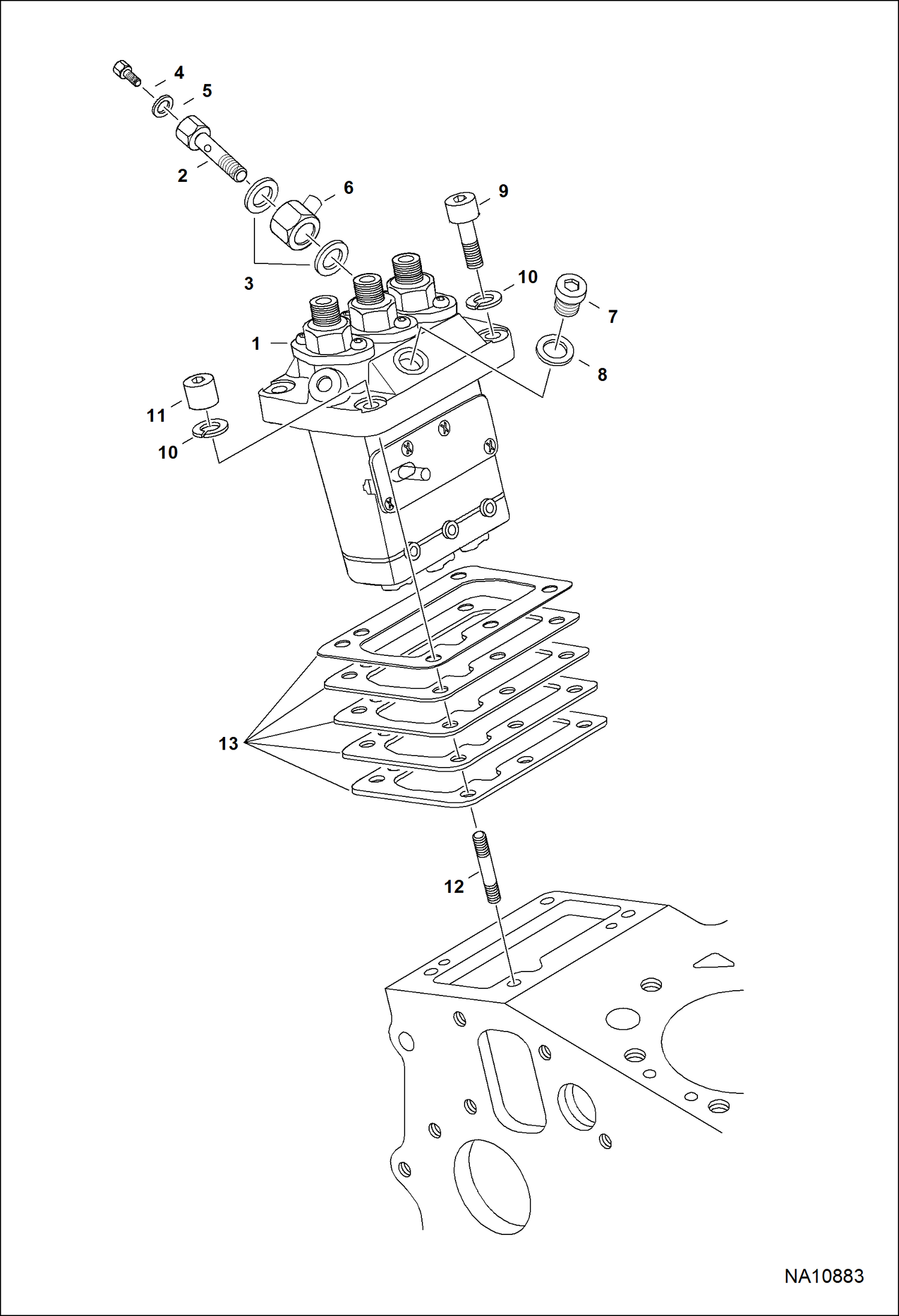 4
5
2
6
9
3
10
7
1
8
11
10
13
12
NA10883