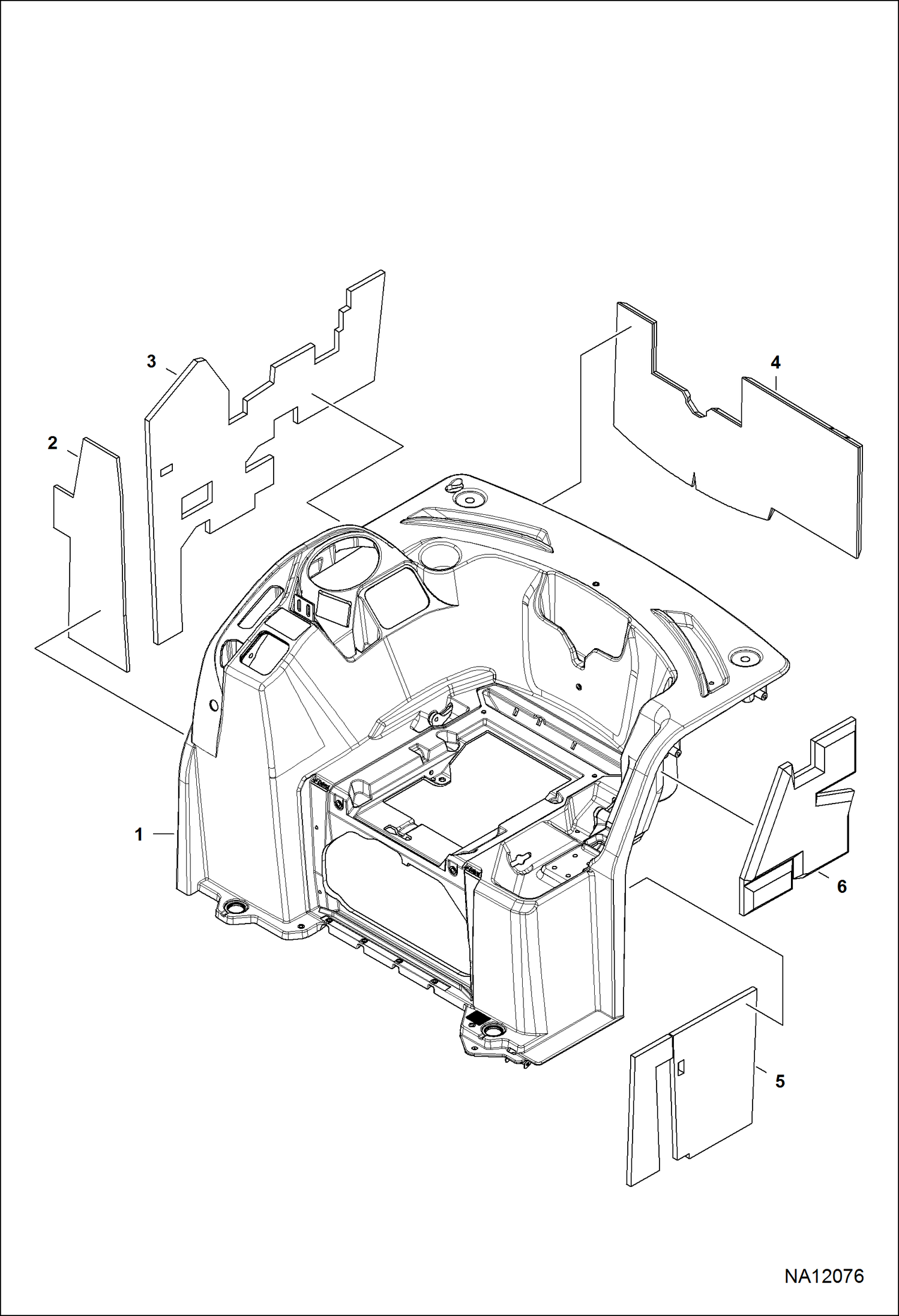 3
4
2
1
6
5
NA12076