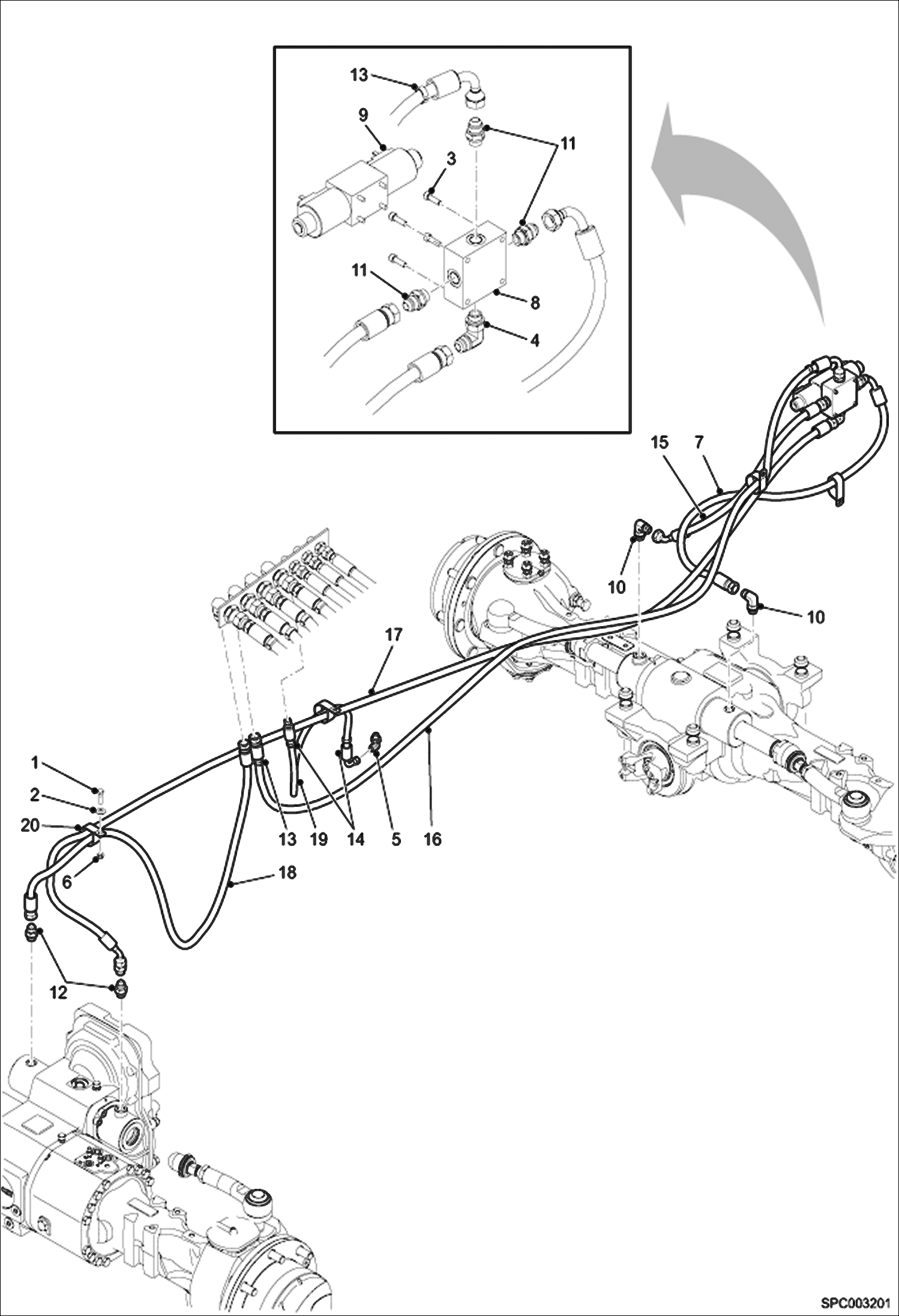 13
9
11
3
11
8
4
15
7
10
10
17
1
2
20
6
13
19
14
5
16
18
12
SPC003201