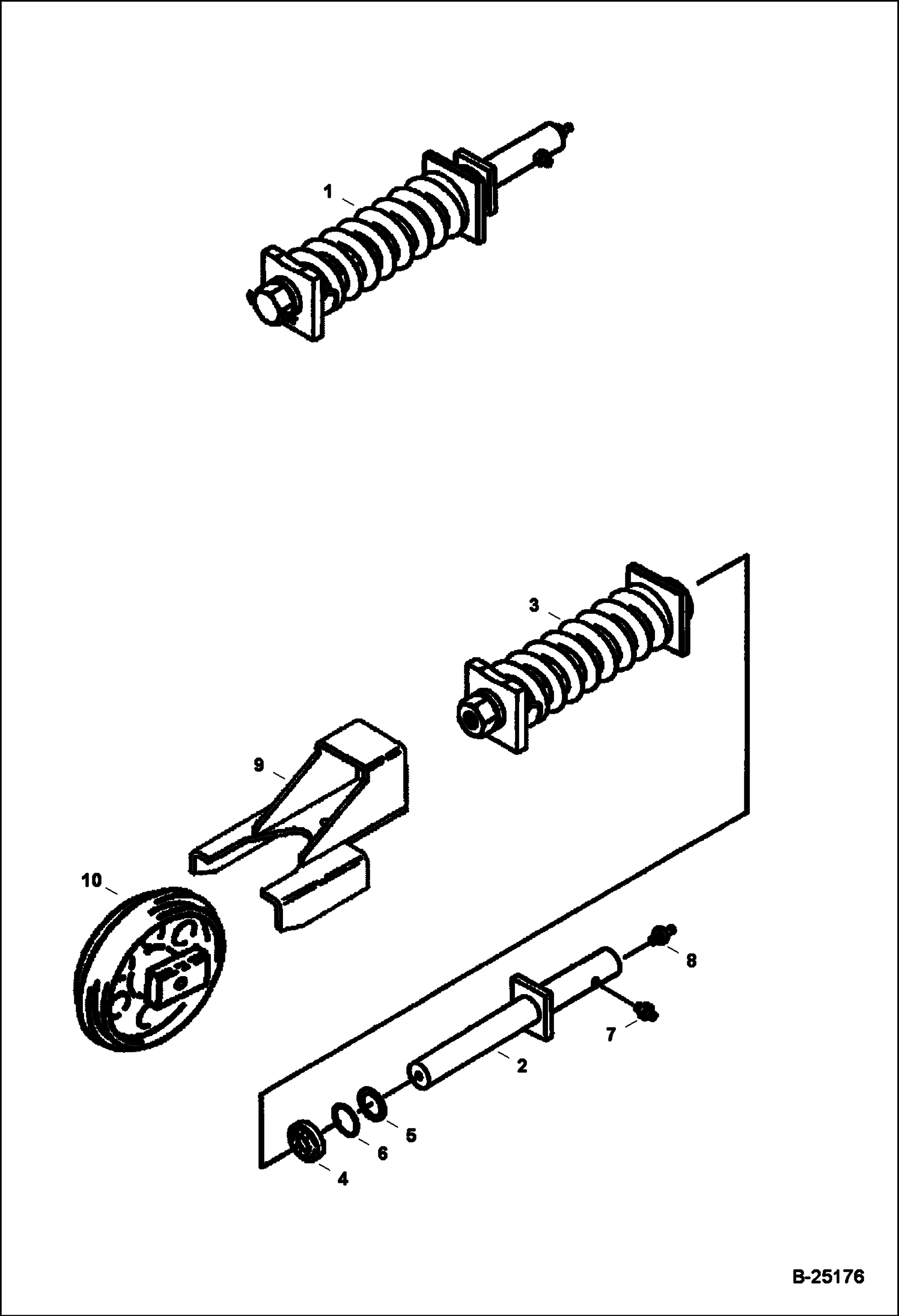 1

3

9

10

8

7

2

5

6

4

B-25176