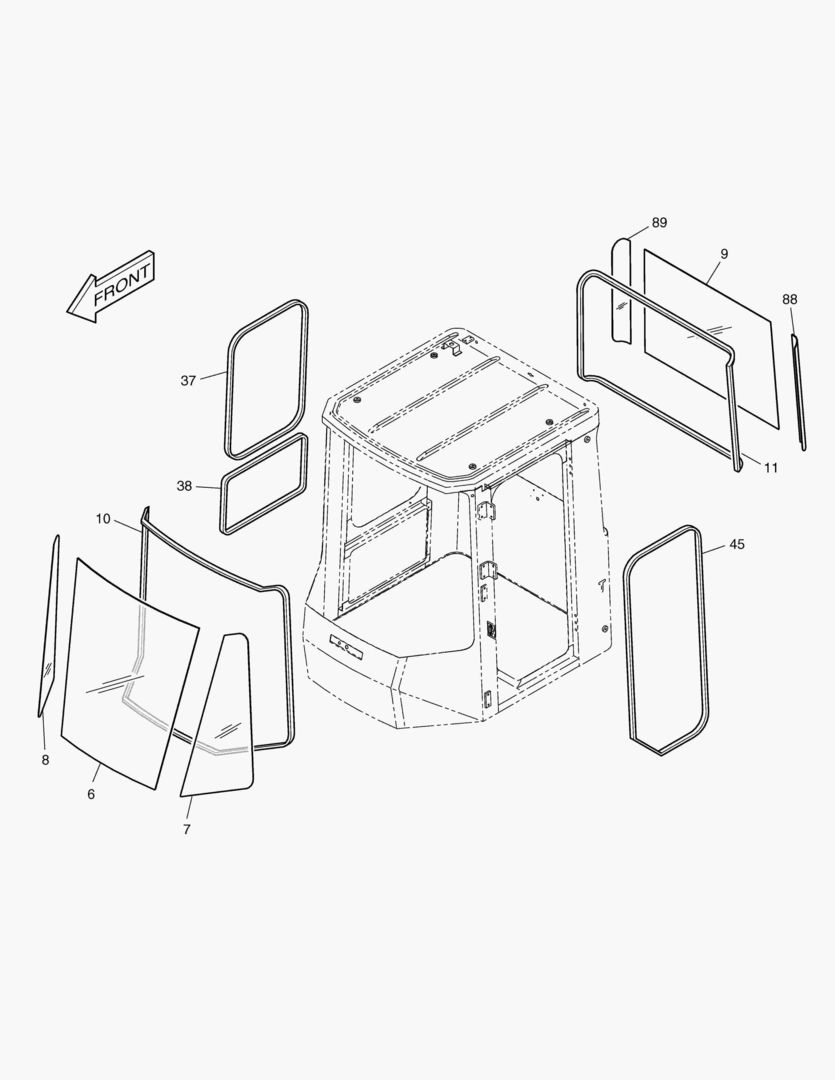 FRONT

89
9
88
37
11
38
10
45
8
6
7