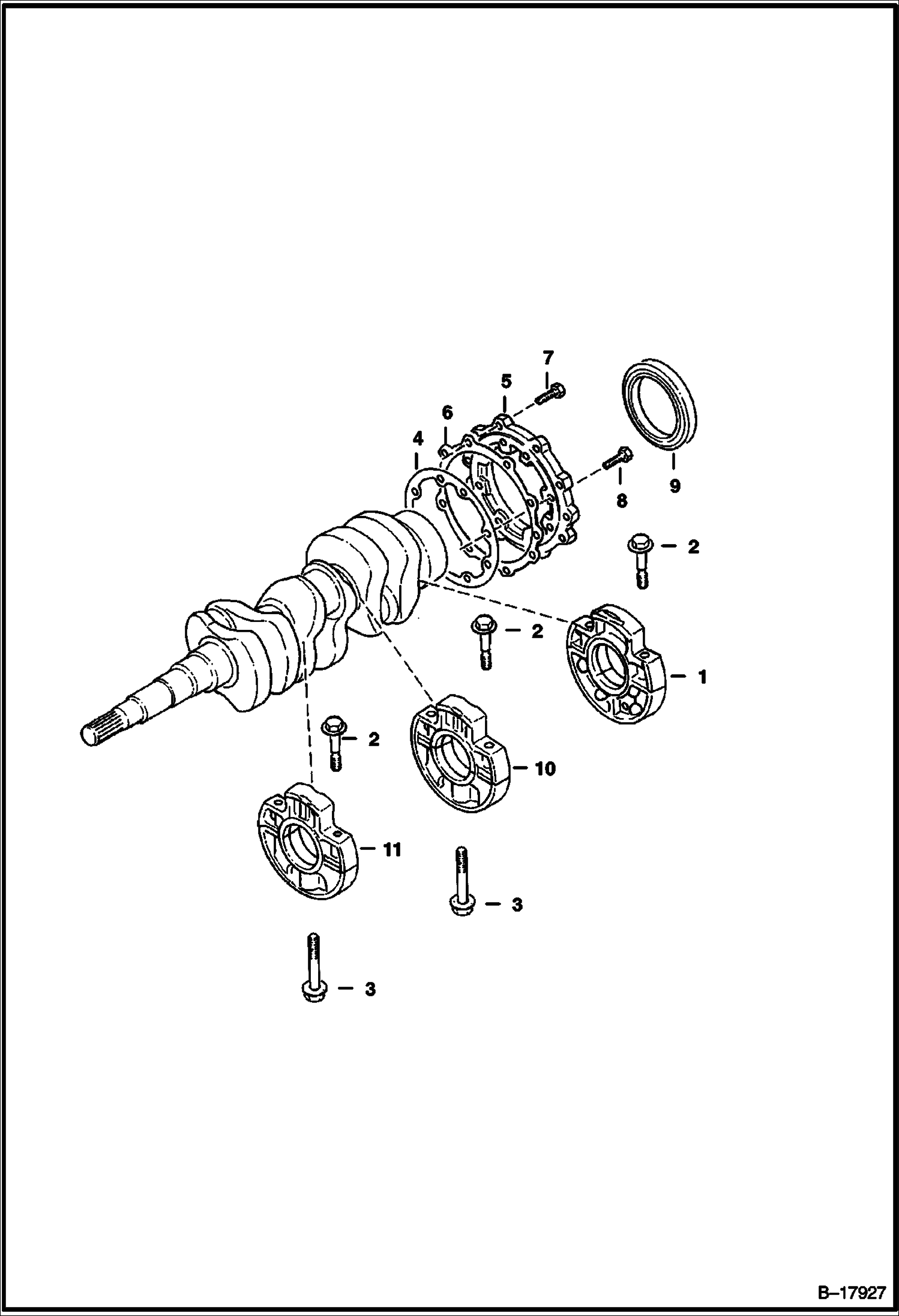 7
5
6
4
9
8
2
2
1
2
10
11
3
3
B–17927