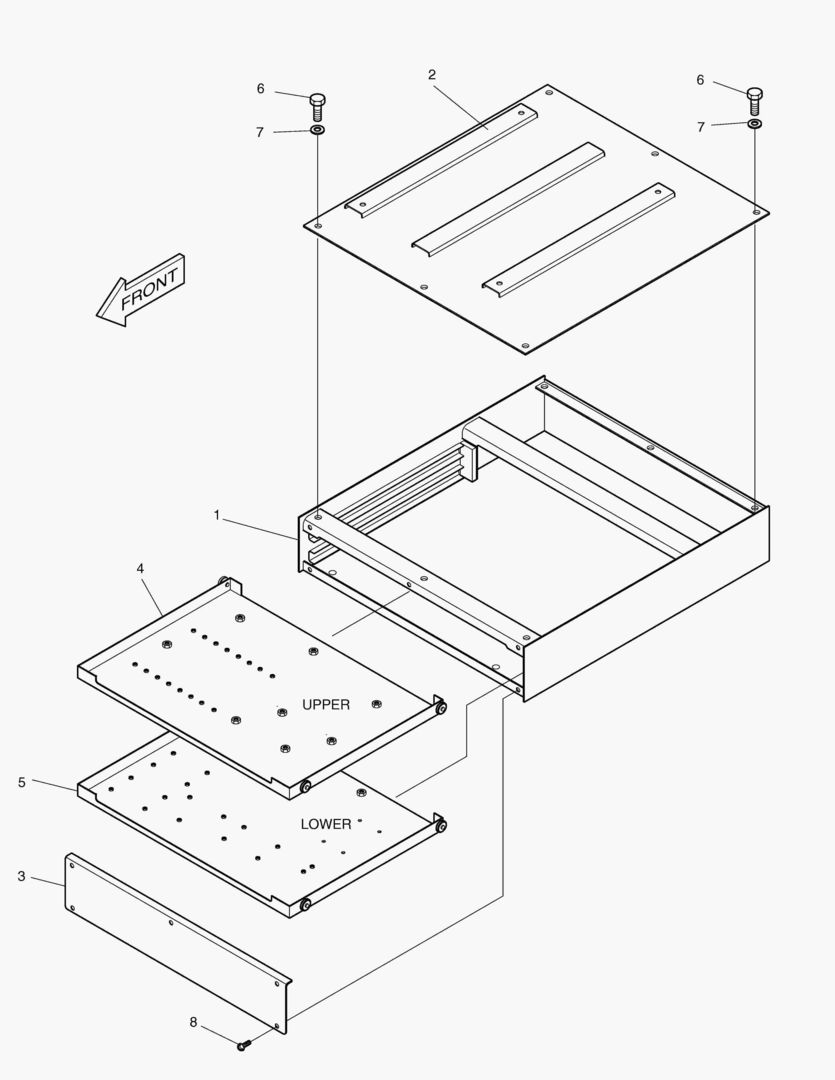 6
7
2
6
7
FRONT
1
4
UPPER
5
LOWER
3
8