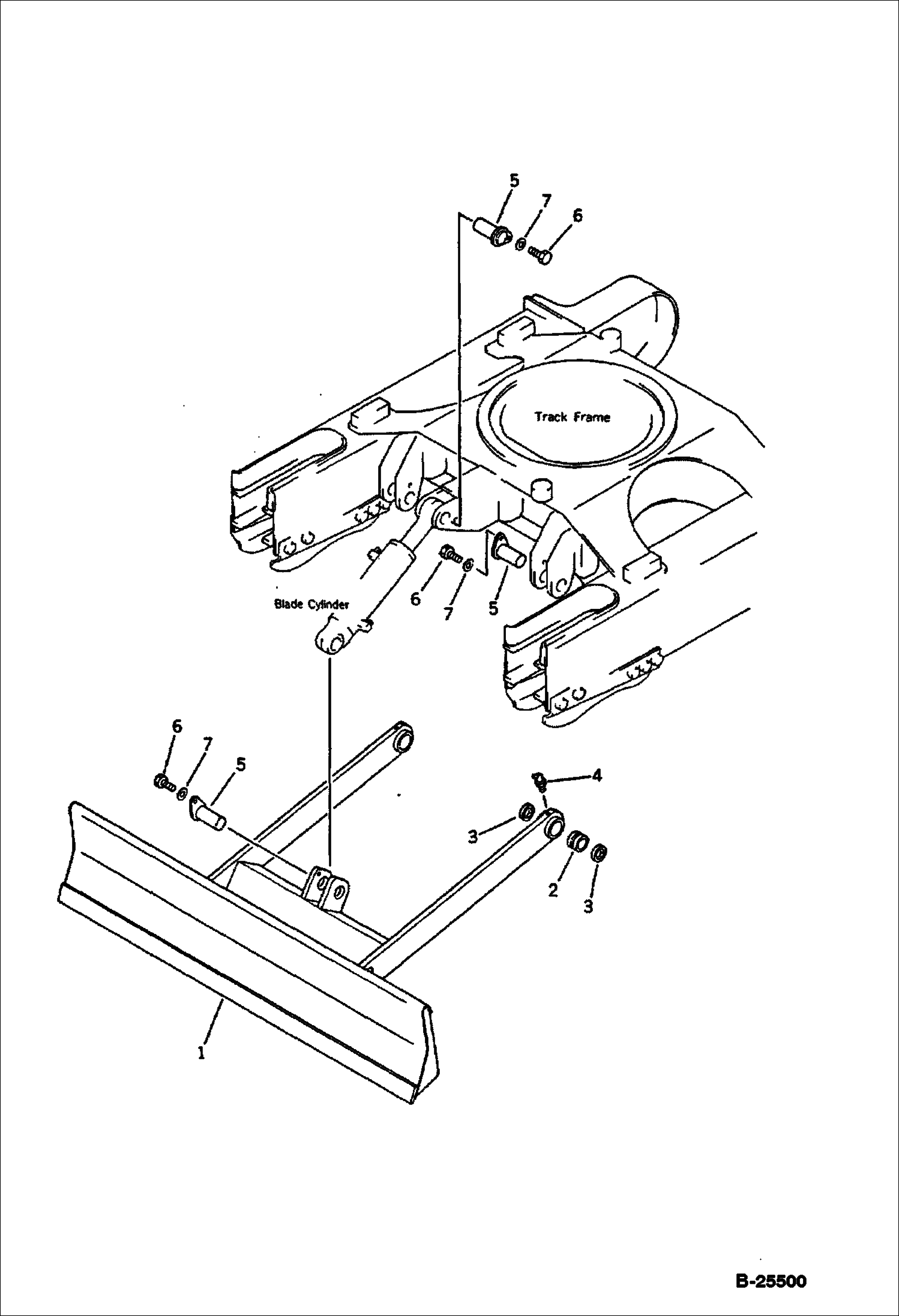 5
7
6
Track Frame
6
7
5
Blade Cylinder
6
7
5
4
3
2
3
1
B-25500