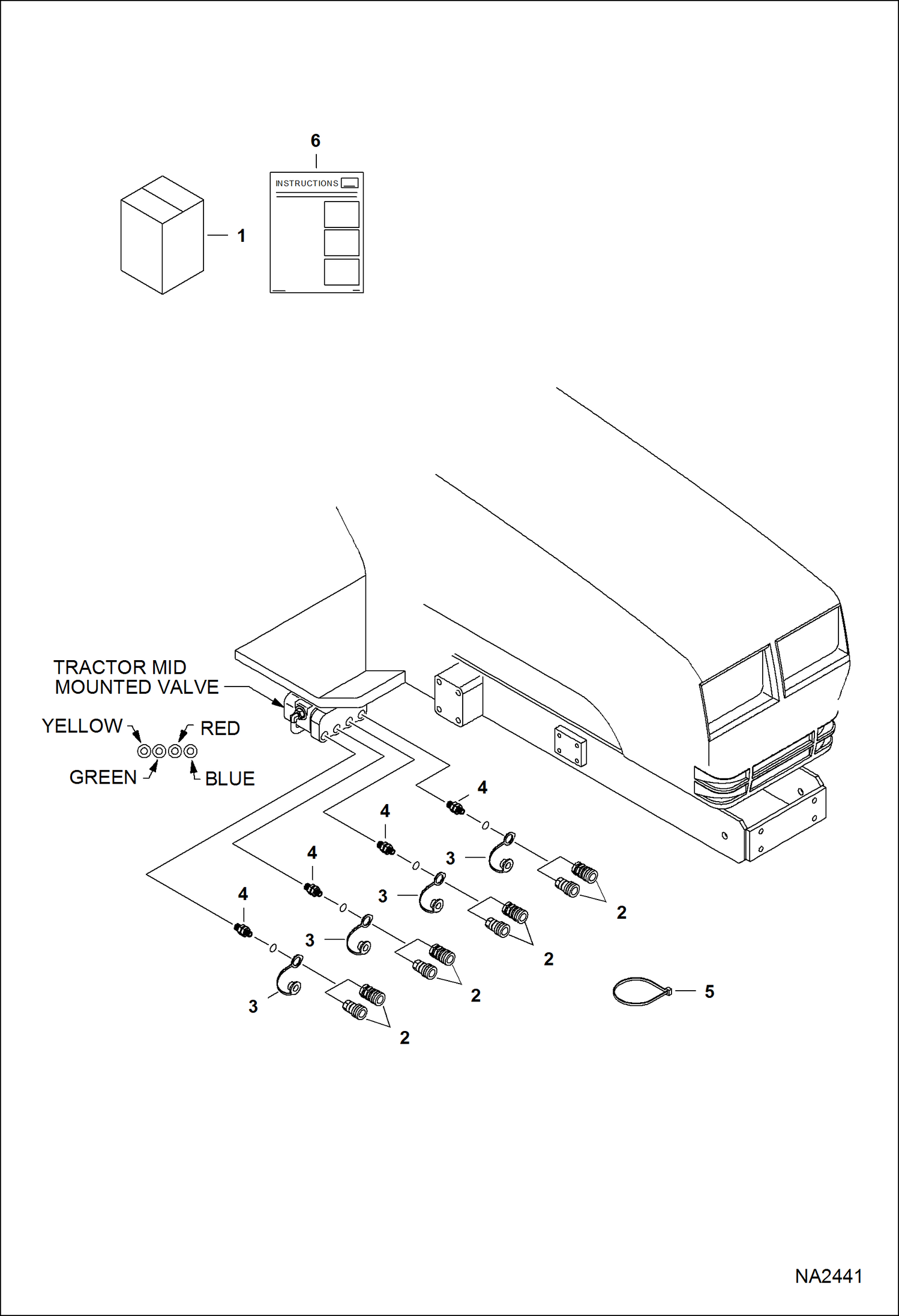 6

INSTRUCTIONS

1

TRACTOR MID MOUNTED VALVE

YELLOW

RED

GREEN

BLUE

4

4

4

4

3

3

3

3

2

2

2

2

5

NA2441