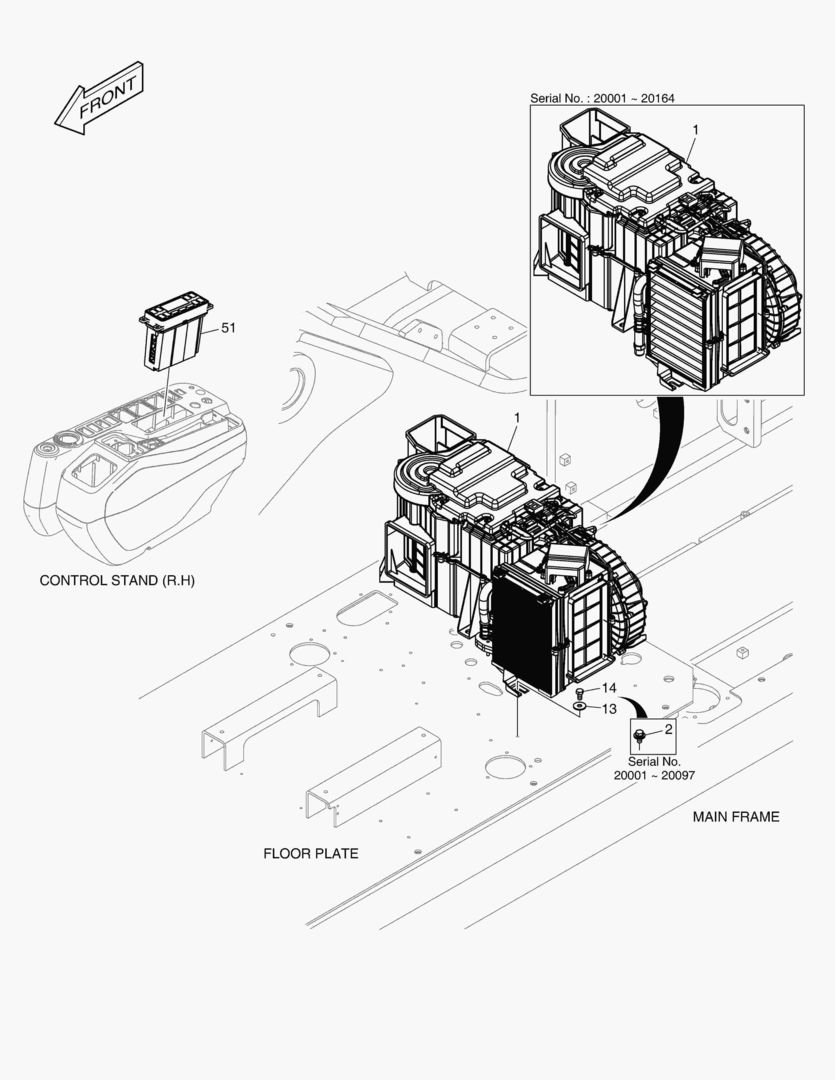 FRONT

Serial No. : 20001 ~ 20164

1

51

1

CONTROL STAND (R.H)

14

13

2

Serial No.
20001 ~ 20097

MAIN FRAME

FLOOR PLATE