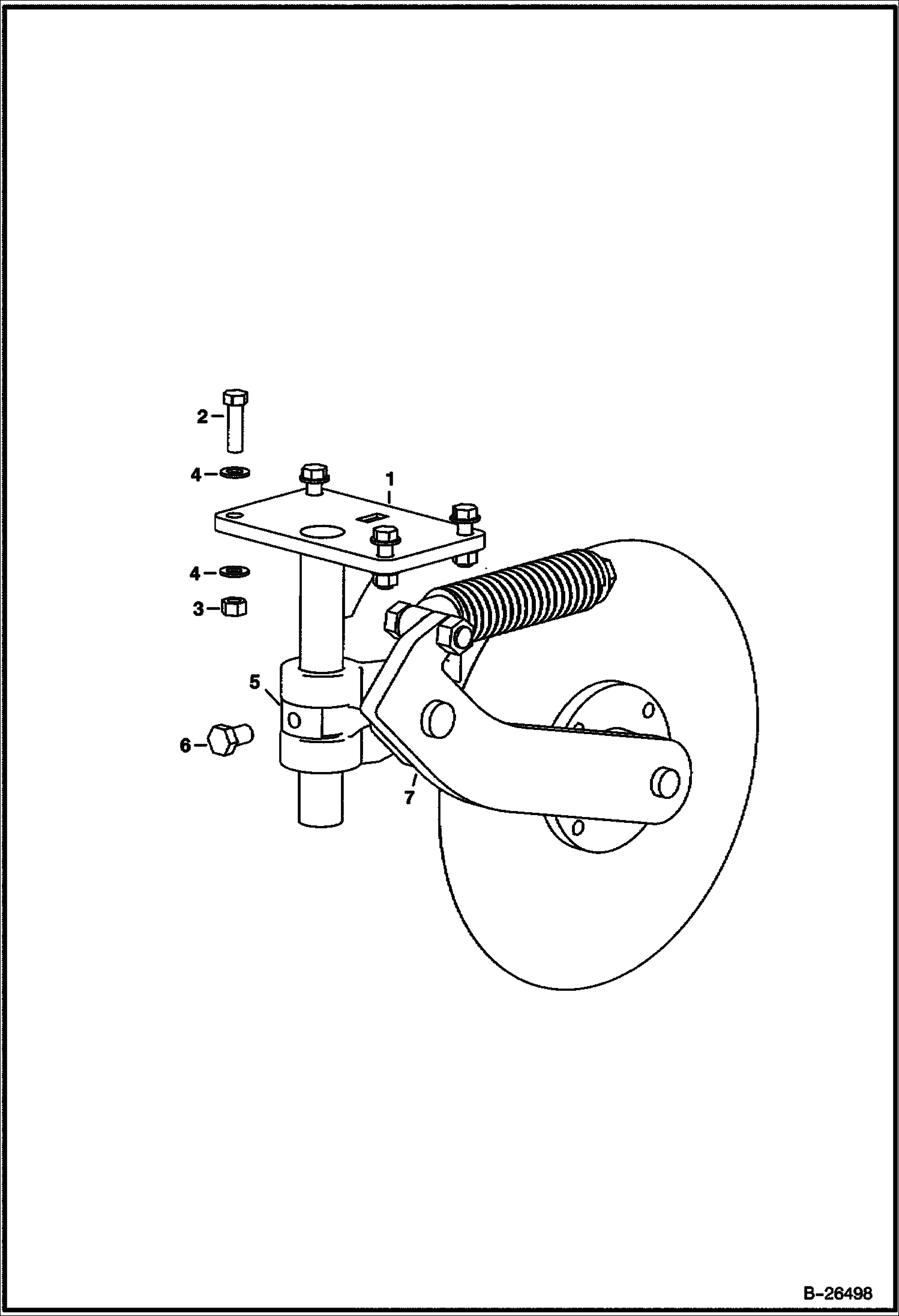 2
4
1
4
3
5
6
7
B-26498