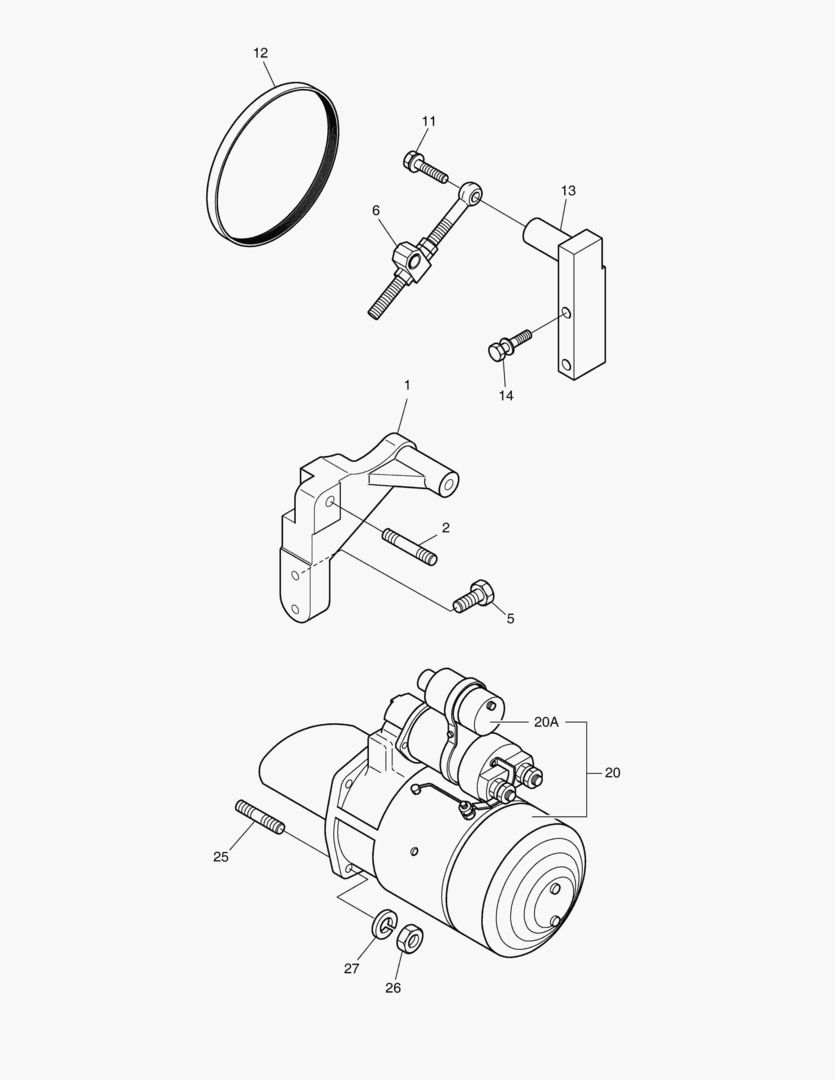 12
11
13
6
14
1
2
5
20A
20
25
27
26