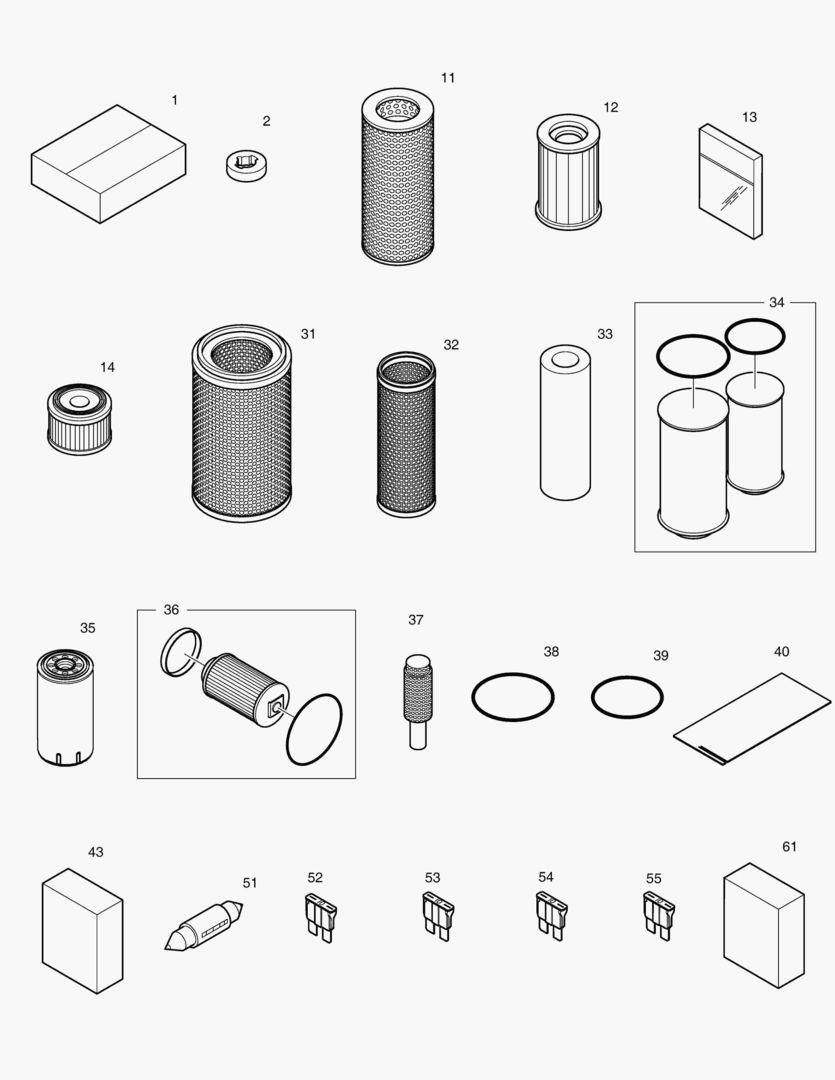 1
2
11
12
13
14
31
32
33
34
35
36
37
38
39
40
43
51
52
53
54
55
61