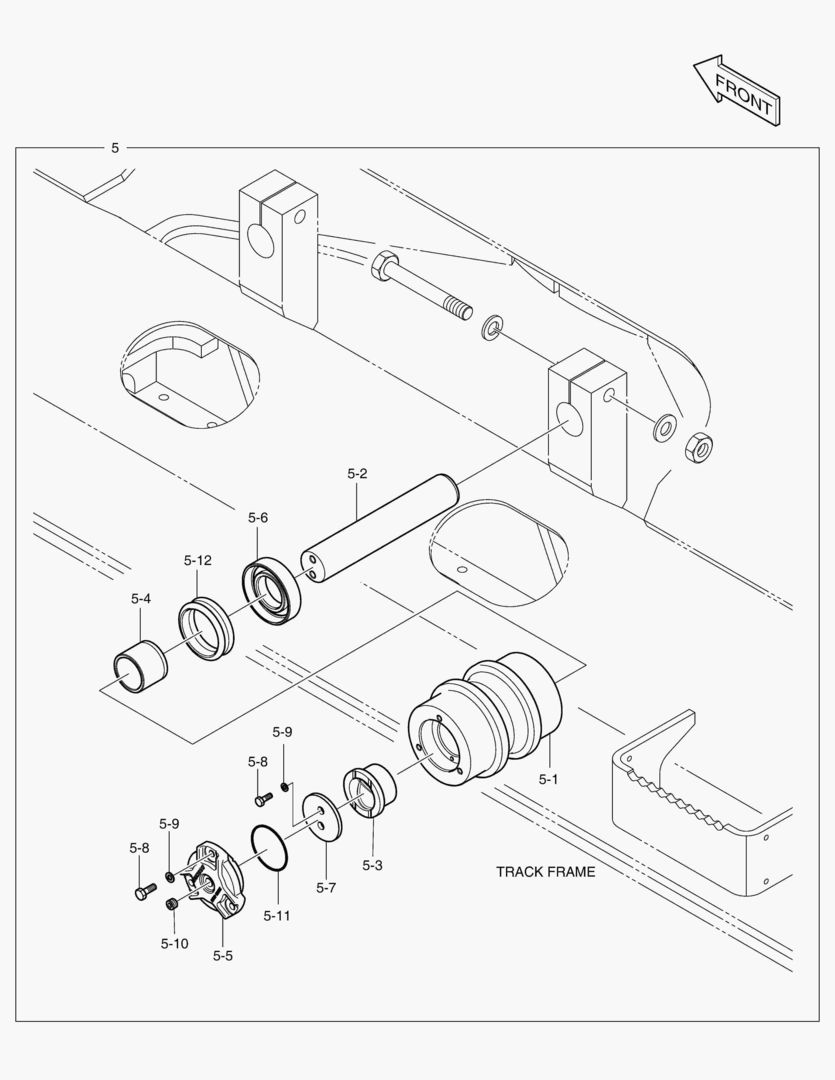 FRONT

5

5-2

5-6

5-12

5-4

5-9

5-8

5-1

5-9

5-8

5-3

5-7

TRACK FRAME

5-11

5-10

5-5