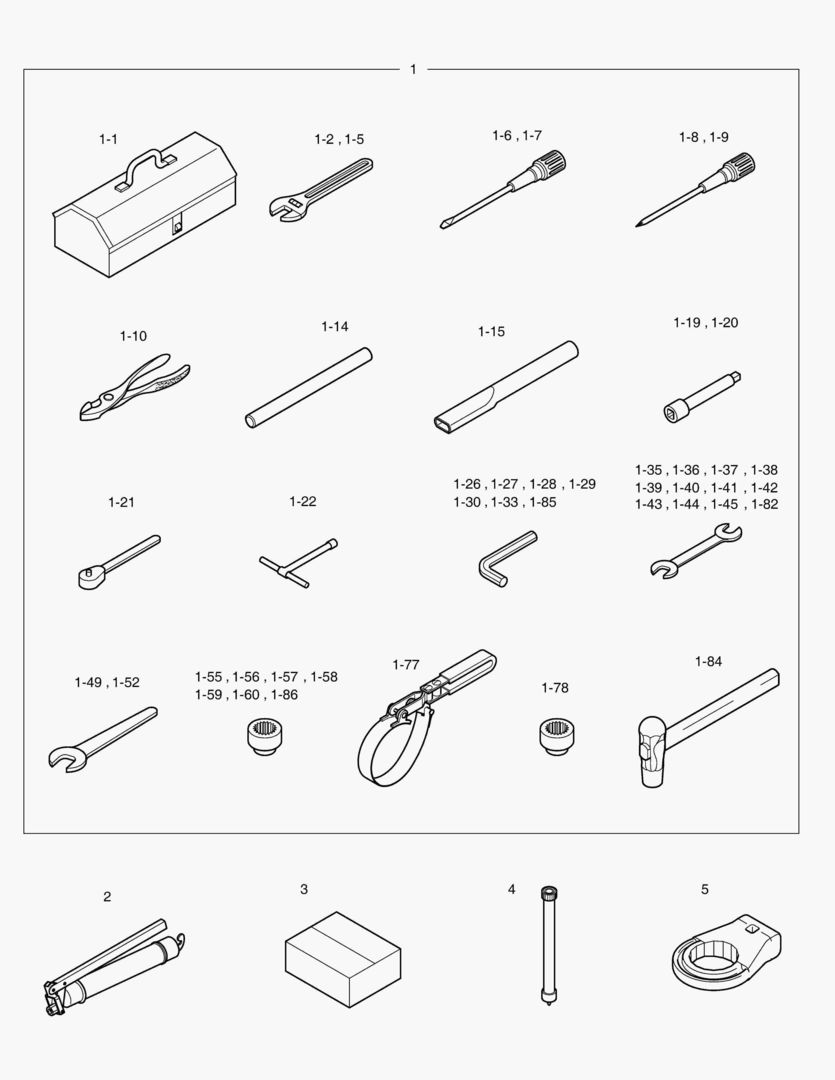 1

1-1

1-2 , 1-5

1-6 , 1-7

1-8 , 1-9

1-10

1-14

1-15

1-19 , 1-20

1-21

1-22

1-26 , 1-27 , 1-28 , 1-29
1-30 , 1-33 , 1-85

1-35 , 1-36 , 1-37 , 1-38
1-39 , 1-40 , 1-41 , 1-42
1-43 , 1-44 , 1-45 , 1-82

1-49 , 1-52

1-55 , 1-56 , 1-57 , 1-58
1-59 , 1-60 , 1-86

1-77

1-78

1-84

2

3

4

5