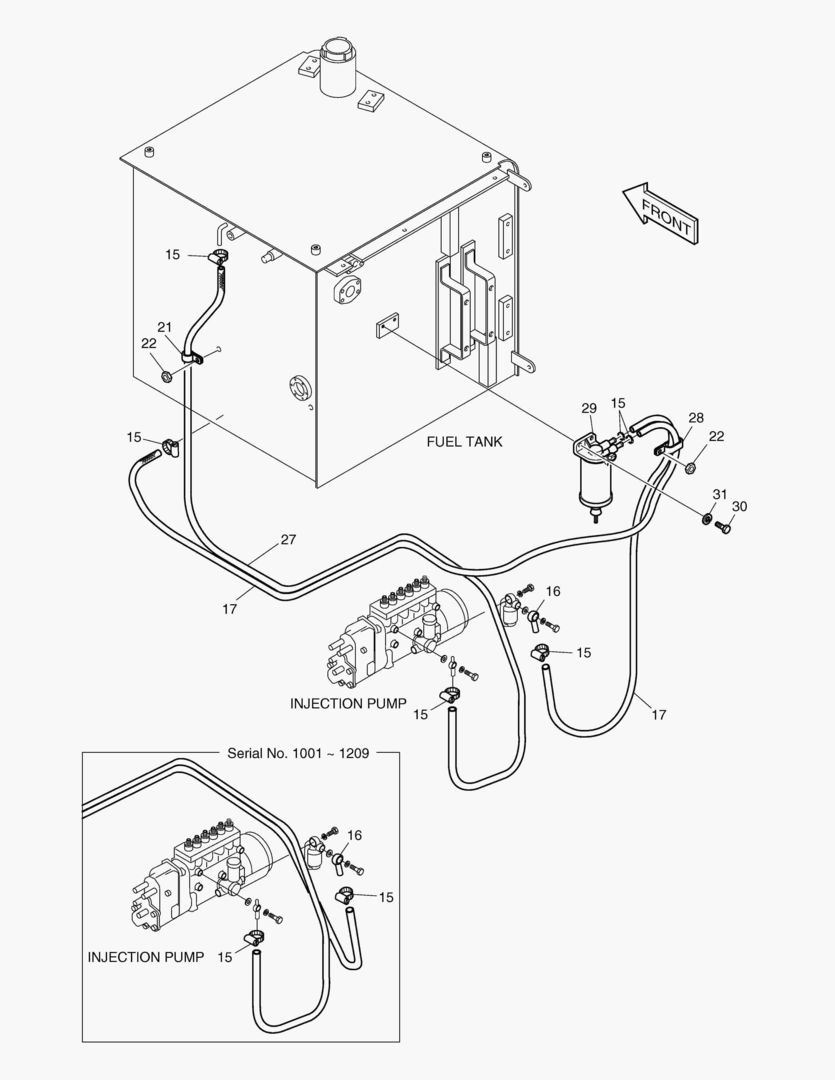 FRONT

15

21

22

15

FUEL TANK

29

15

28

22

31

30

27

17

16

15

INJECTION PUMP

15

17

Serial No. 1001 ~ 1209

16

15

INJECTION PUMP

15