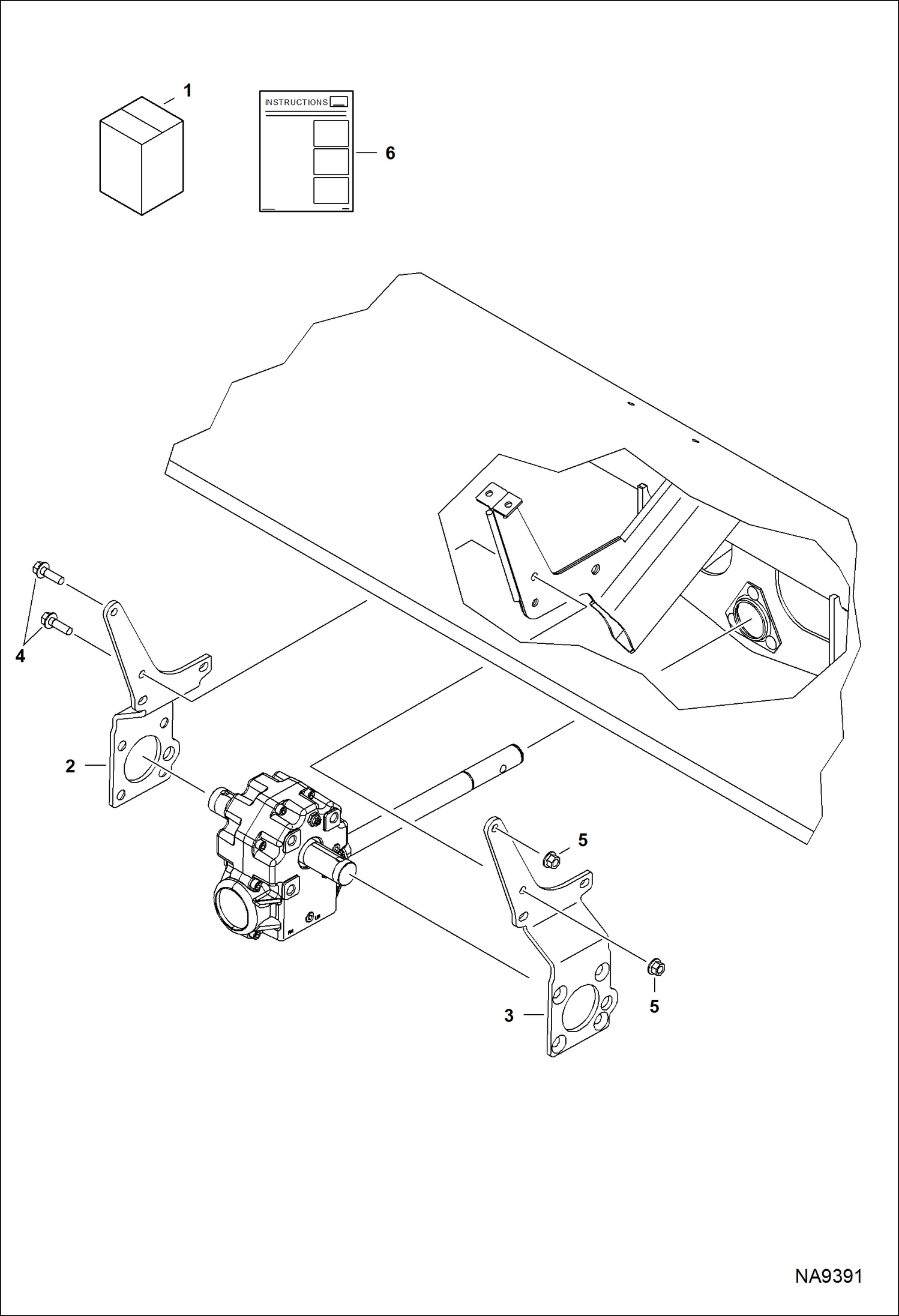 1

INSTRUCTIONS

6

4

2

5

5

3

NA9391