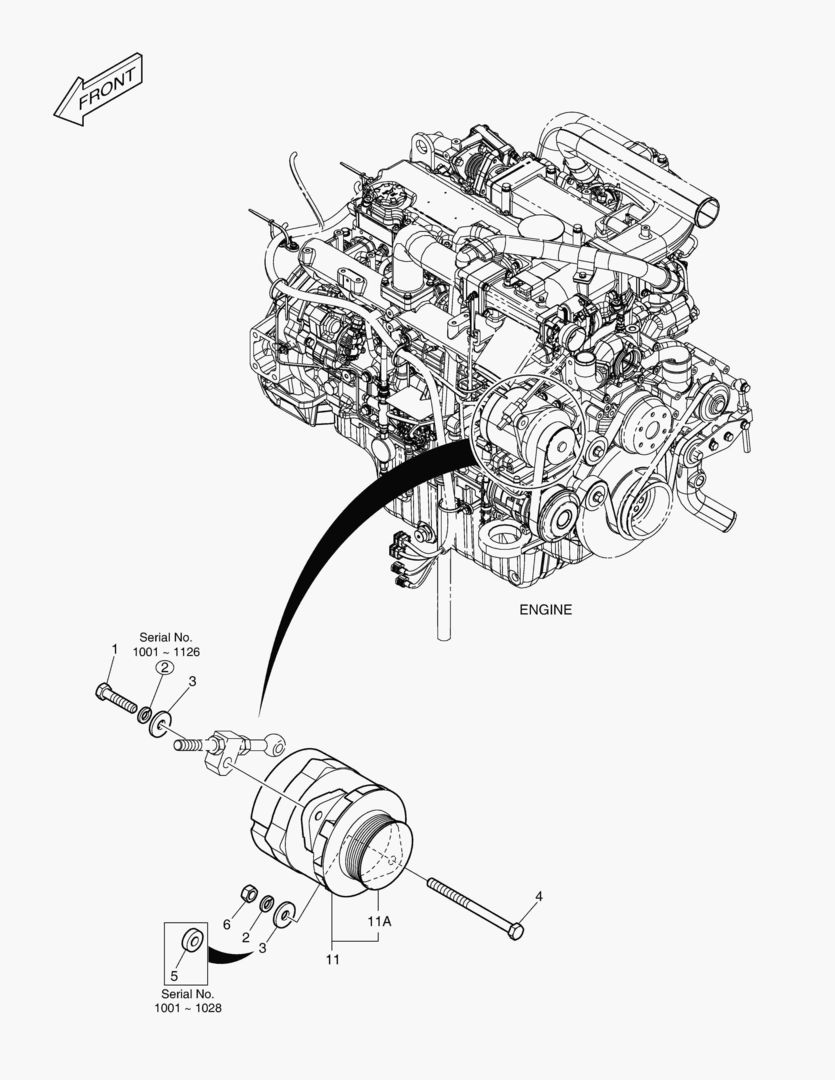 FRONT

ENGINE

Serial No.
1001 ~ 1126

1
2
3

4

6
2
3

11A

11

5

Serial No.
1001 ~ 1028