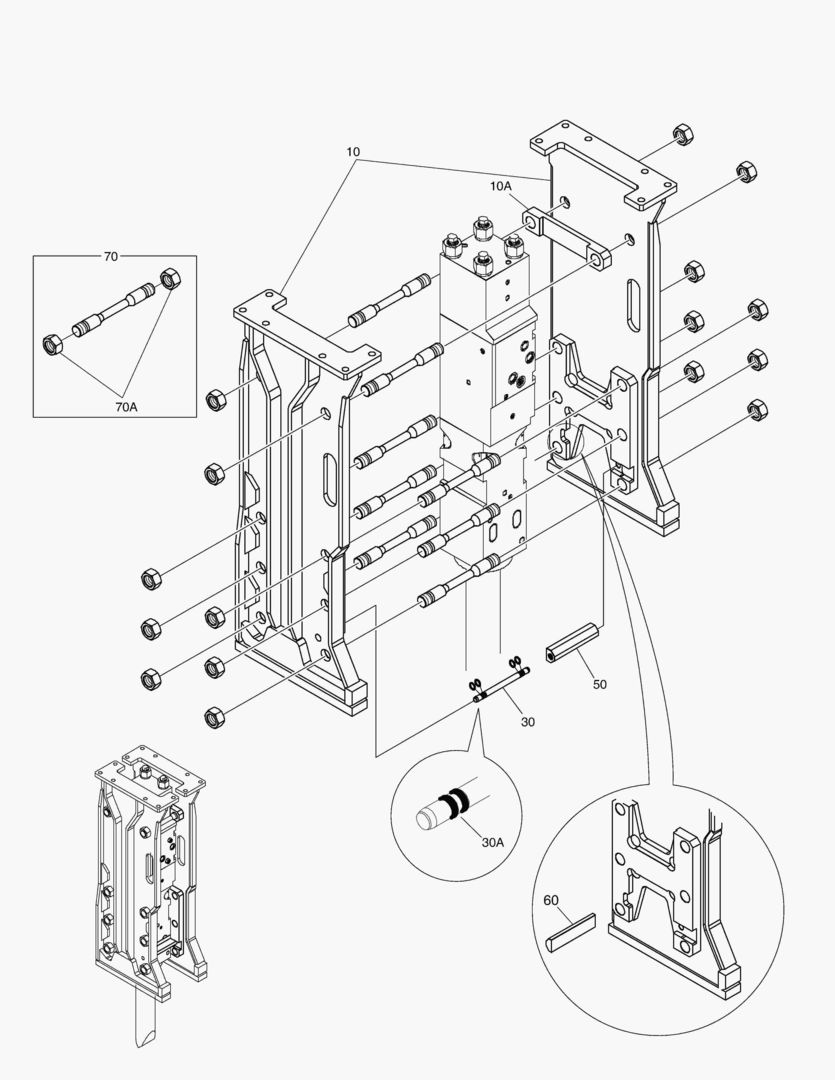 10
10A
70
70A
50
30
30A
60