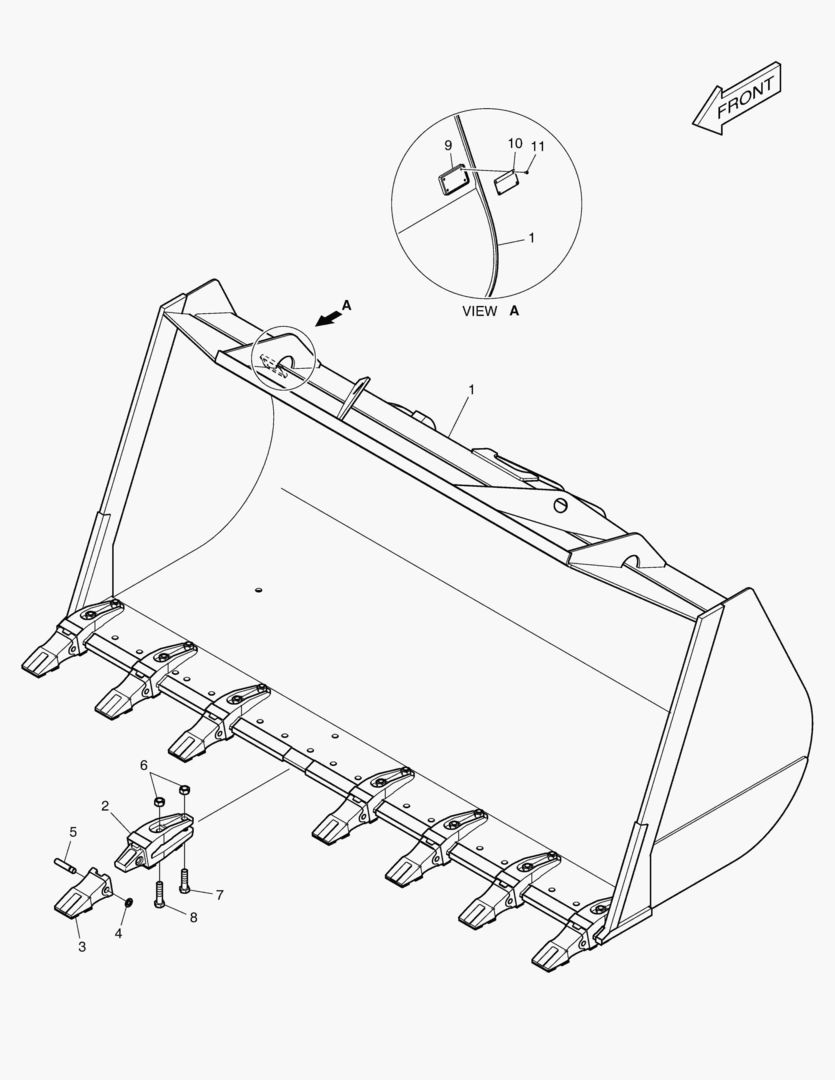 FRONT

9
10
11
1
VIEW A

A

1

6
2
5
7
8
3
4