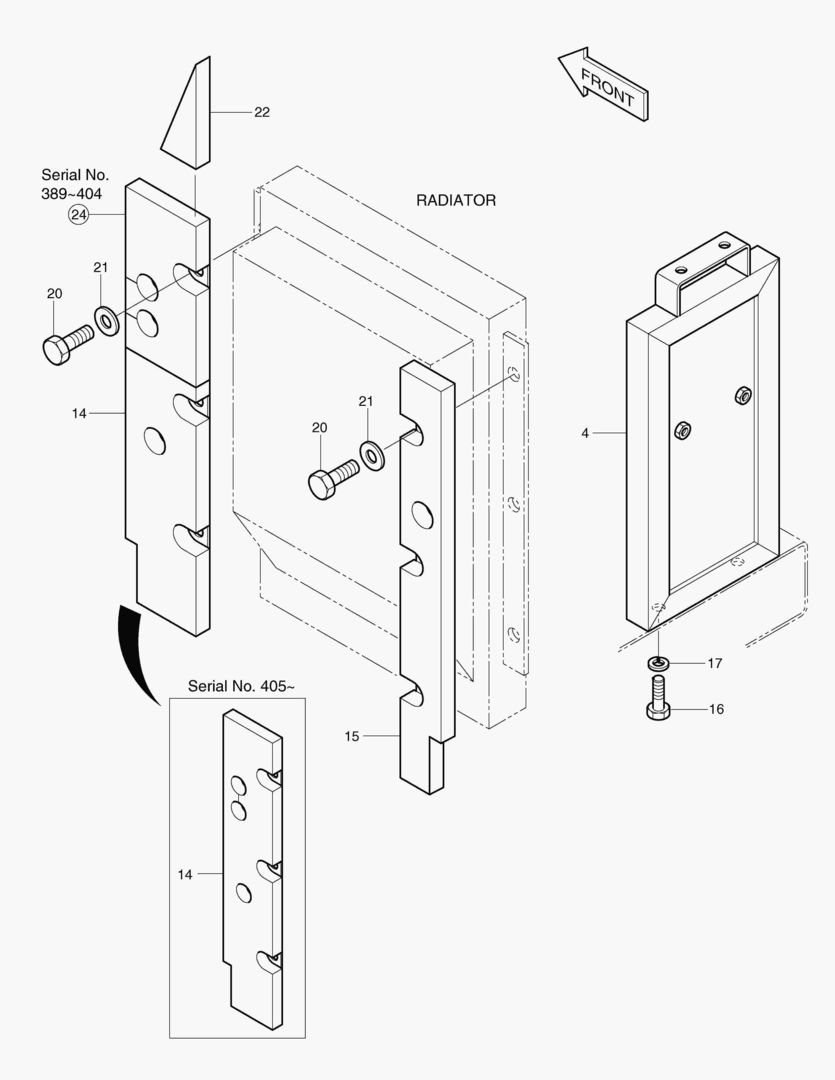 FRONT

22

Serial No.
389~404
24

RADIATOR

21
20

14

21
20

4

17

16

Serial No. 405~

15

14