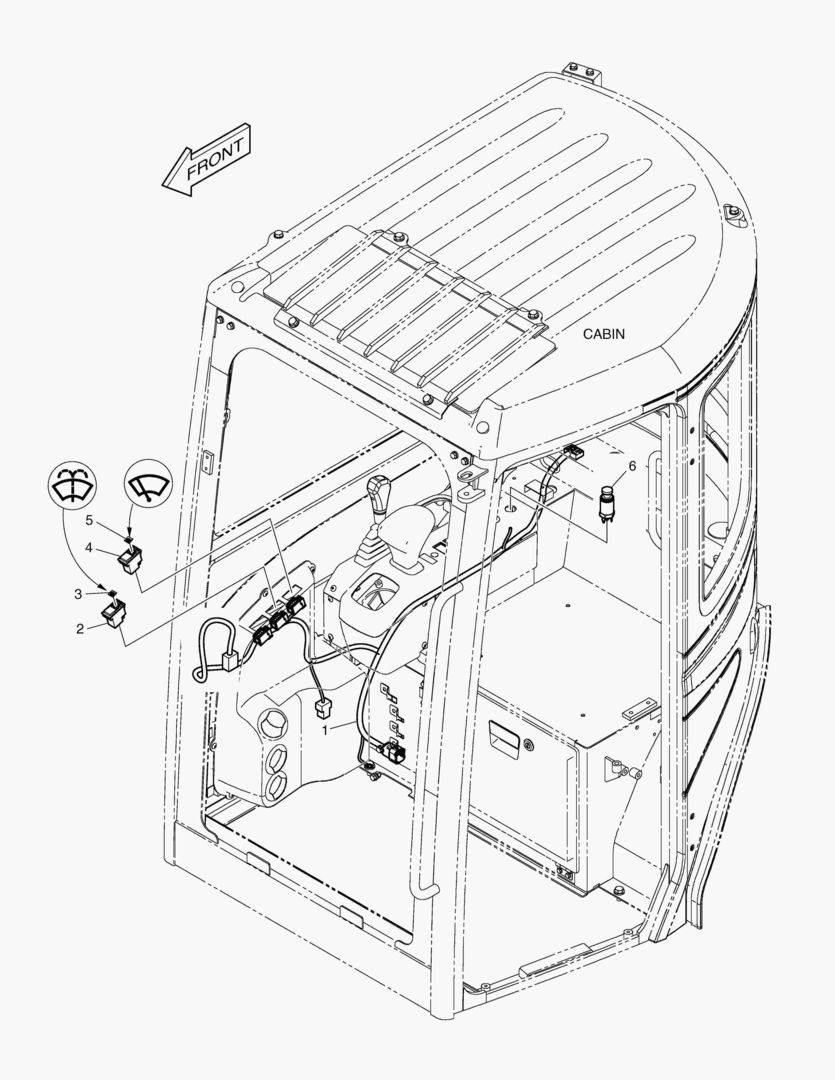 FRONT

CABIN

6

5

4

3

2

1