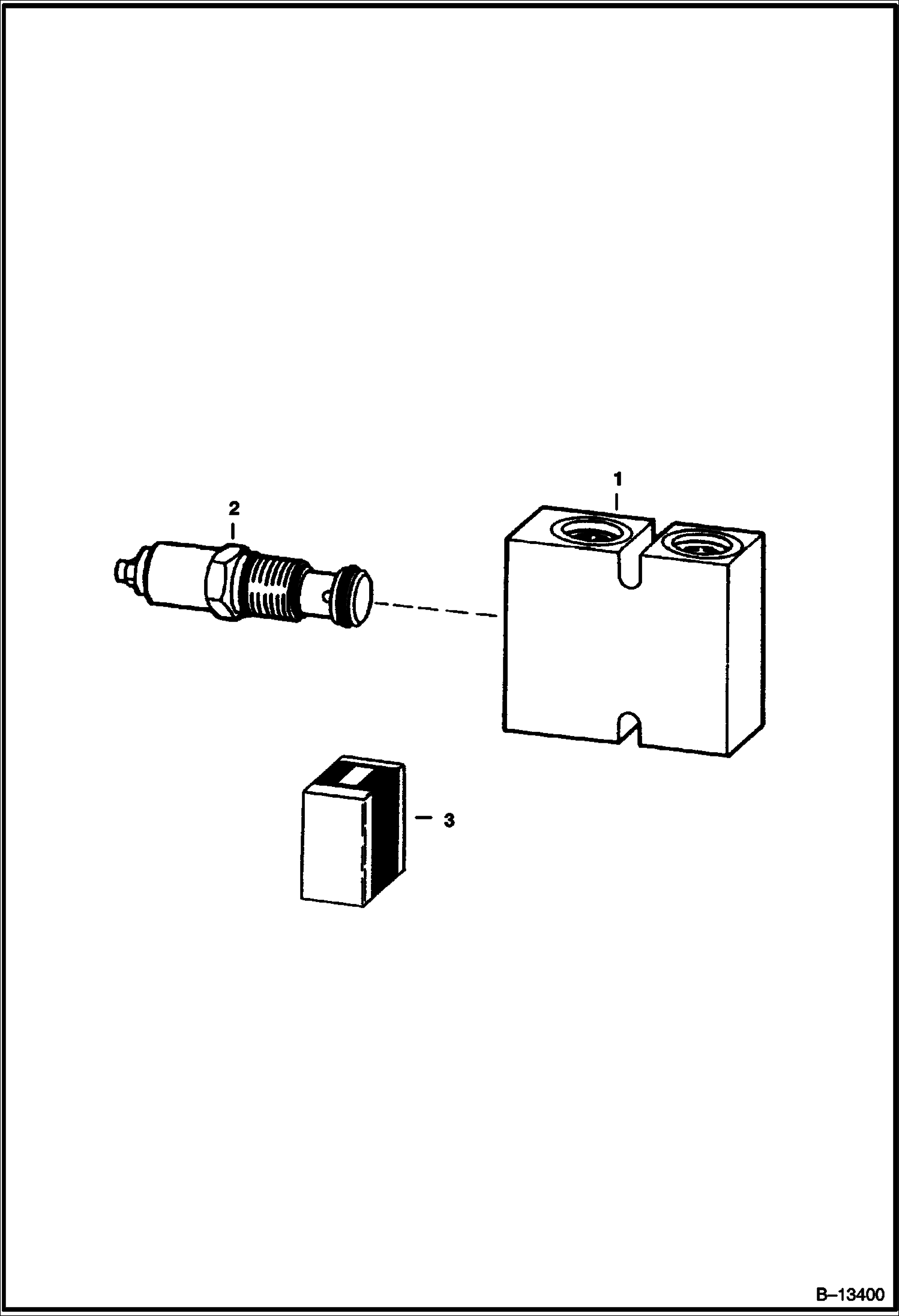 1
2
3
B–13400