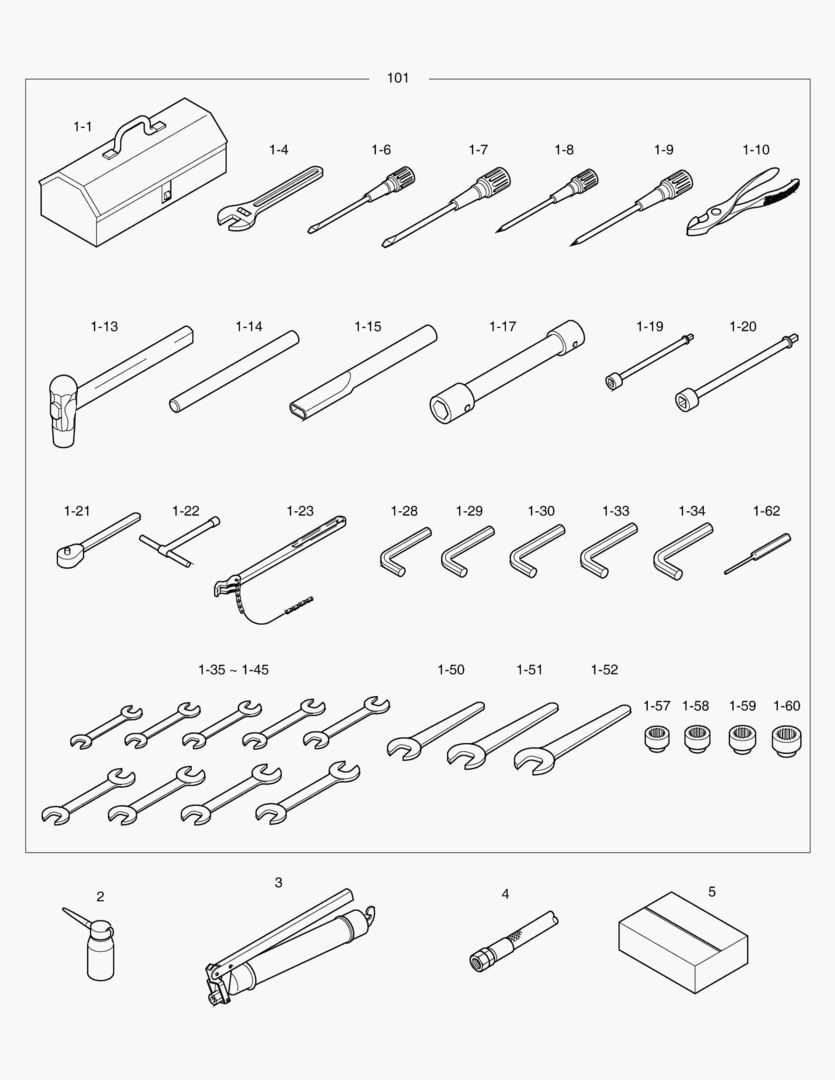 101

1-1

1-4 1-6 1-7 1-8 1-9 1-10

1-13 1-14 1-15 1-17 1-19 1-20

1-21 1-22 1-23 1-28 1-29 1-30 1-33 1-34 1-62

1-35 ~ 1-45 1-50 1-51 1-52 1-57 1-58 1-59 1-60

2 3 4 5