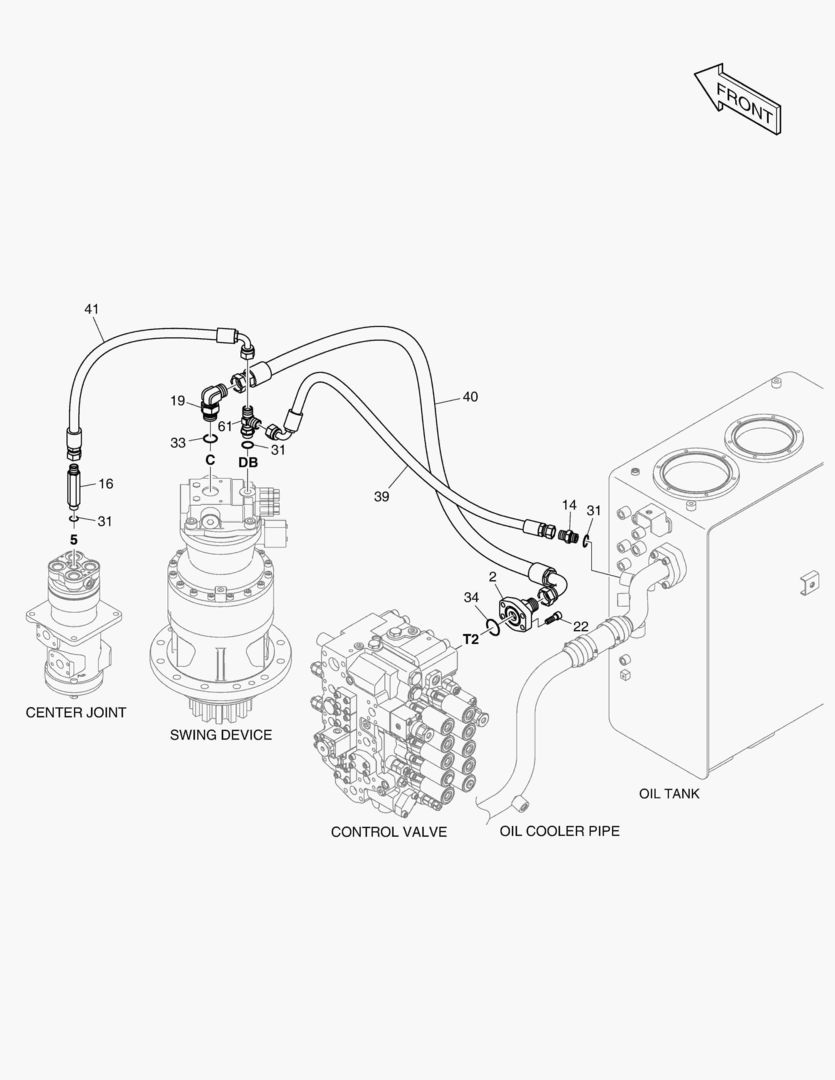 FRONT

41
19
33
C
61
DB
31
40
39
16
31
5
14
31
2
34
T2
22
CENTER JOINT
SWING DEVICE
CONTROL VALVE
OIL COOLER PIPE
OIL TANK