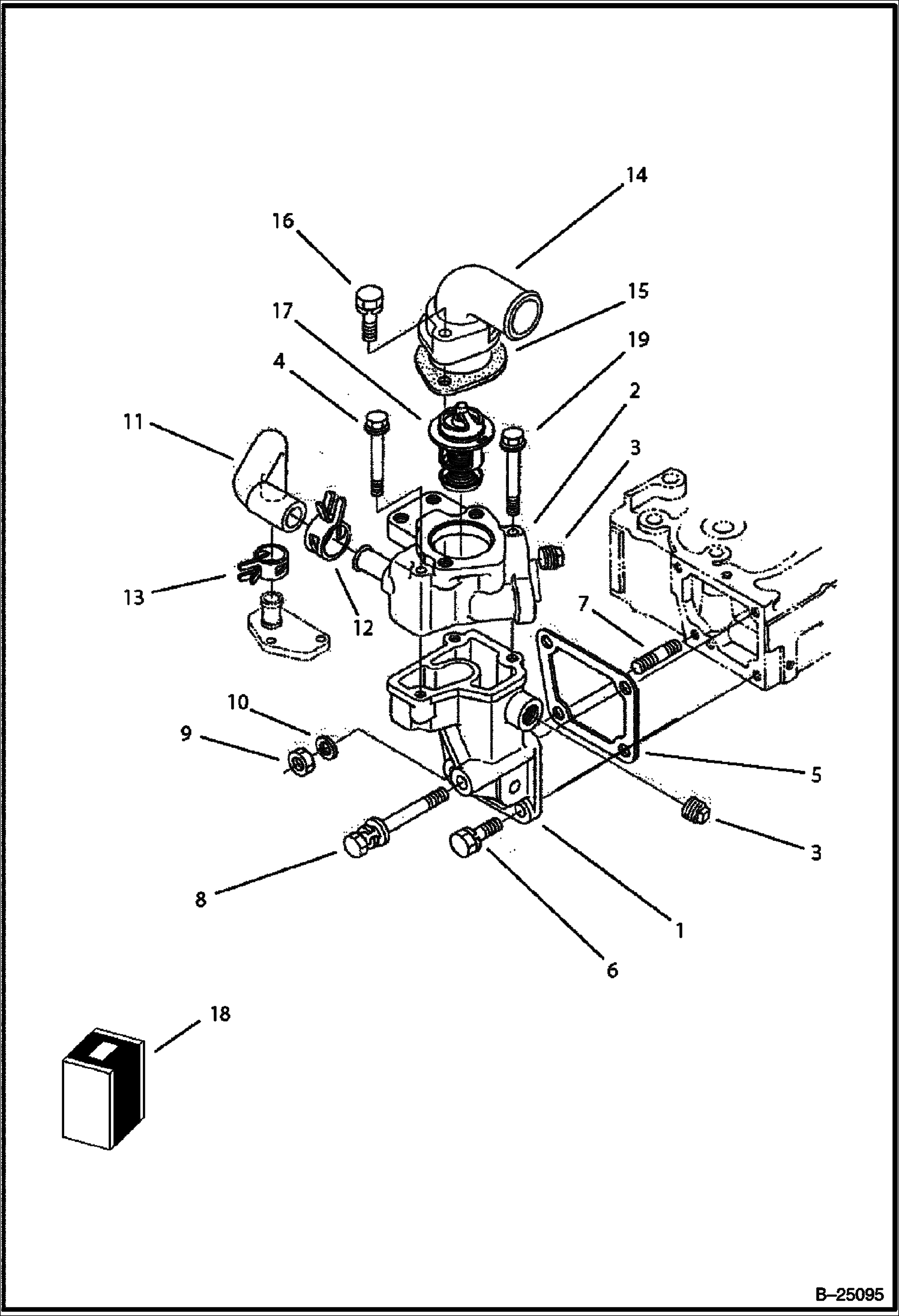 14
16
15
17
19
4
2
11
3
13
12
7
10
9
5
3
8
1
6
18
B–25095