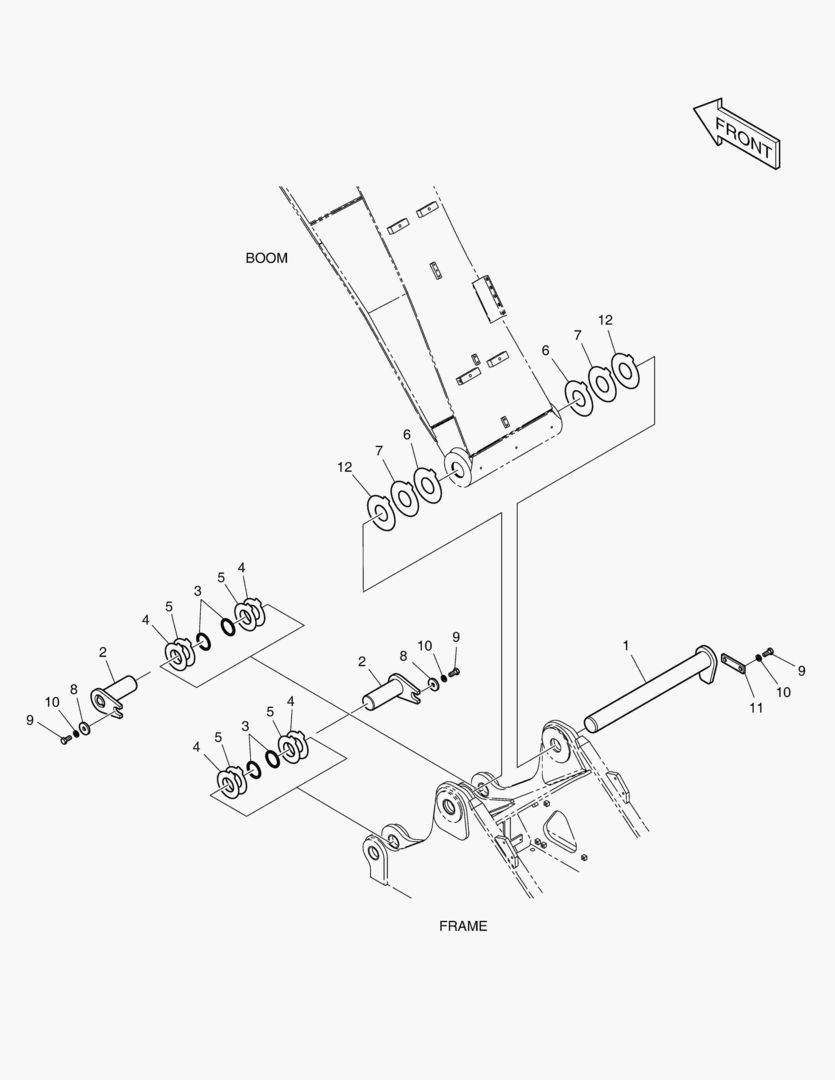 FRONT

BOOM

12
7
6

6
7
12

4
5
3
5
4

2
10
8
9

2
8
10
9

1
9
10
11

4
5
3
5
4

FRAME