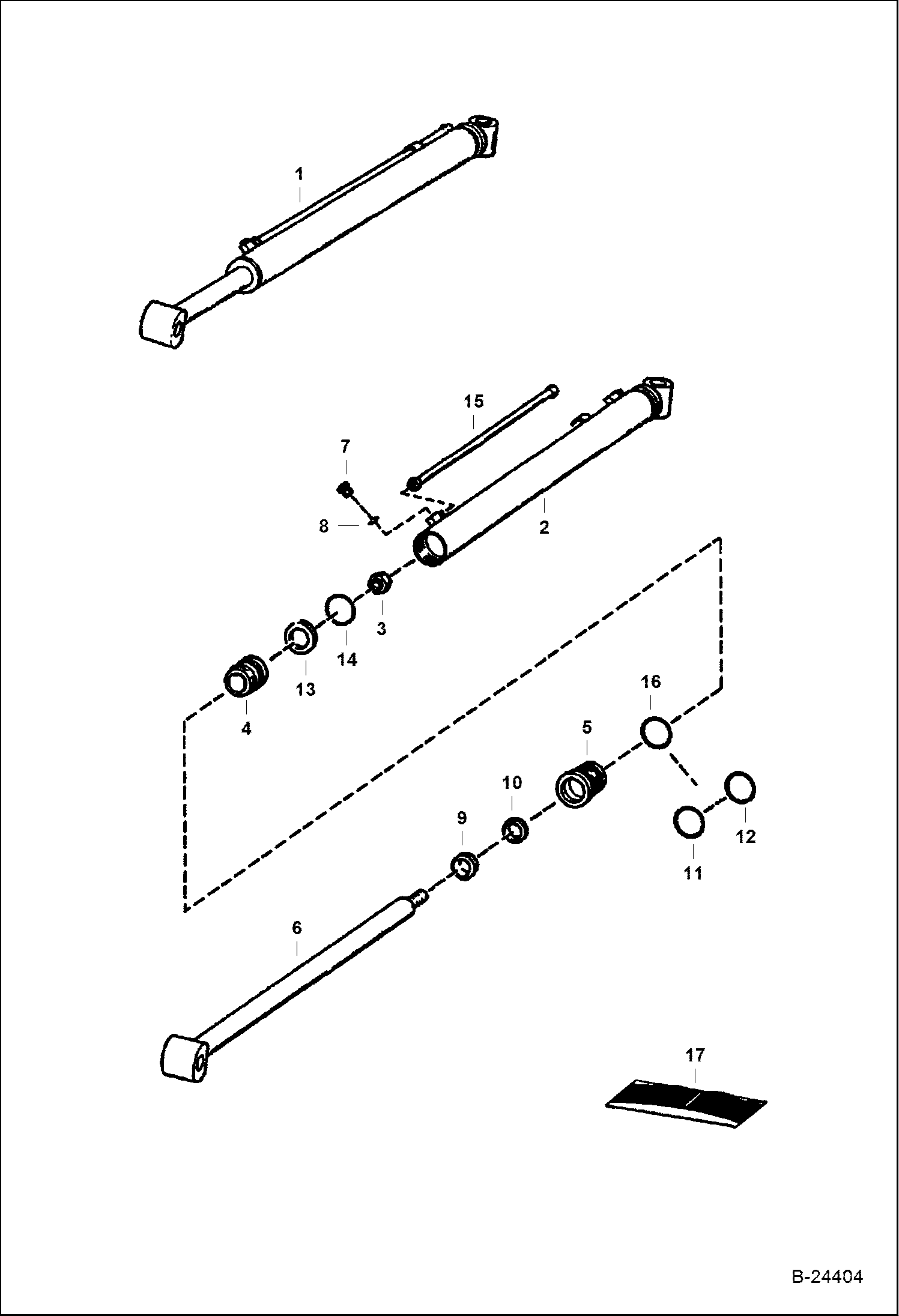 1

15

7

8

2

3

14

13

4

16

5

10

9

12

11

6

17

B-24404