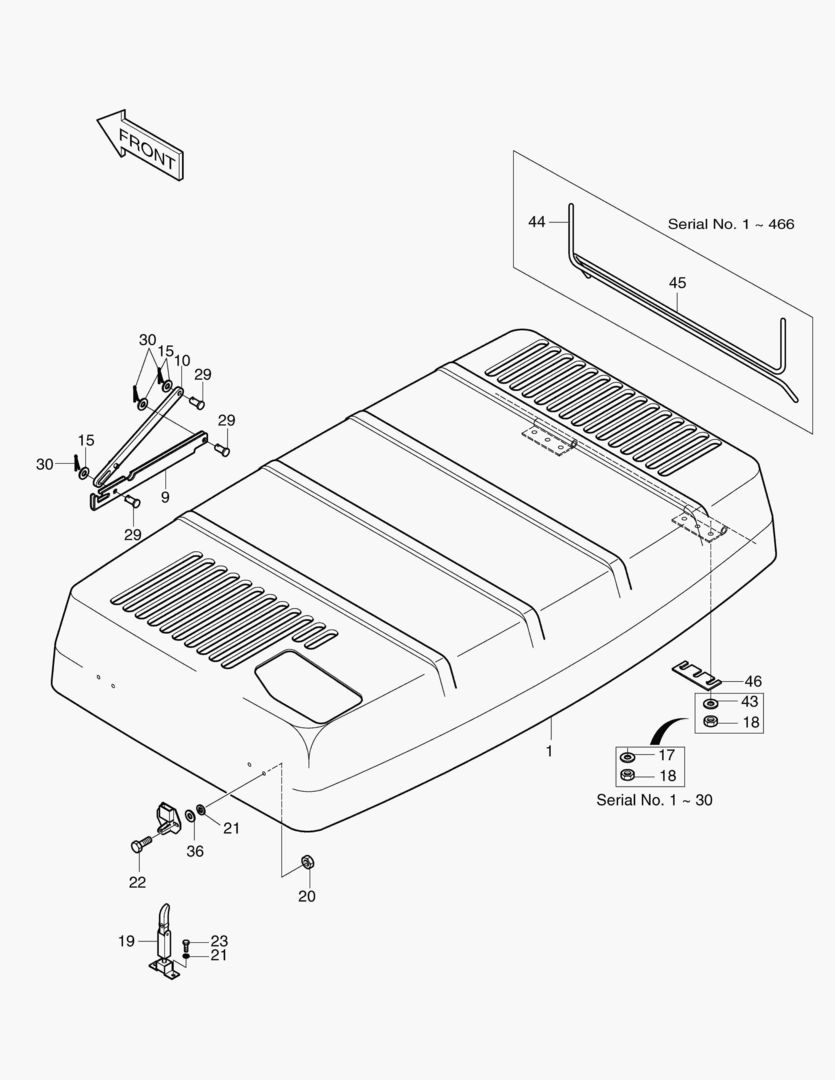 FRONT

44
Serial No. 1 ~ 466
45

30
15
10
29
29
15
30
9
29

46
43
18
1
17
18
Serial No. 1 ~ 30

21
36
22
20
19
23
21