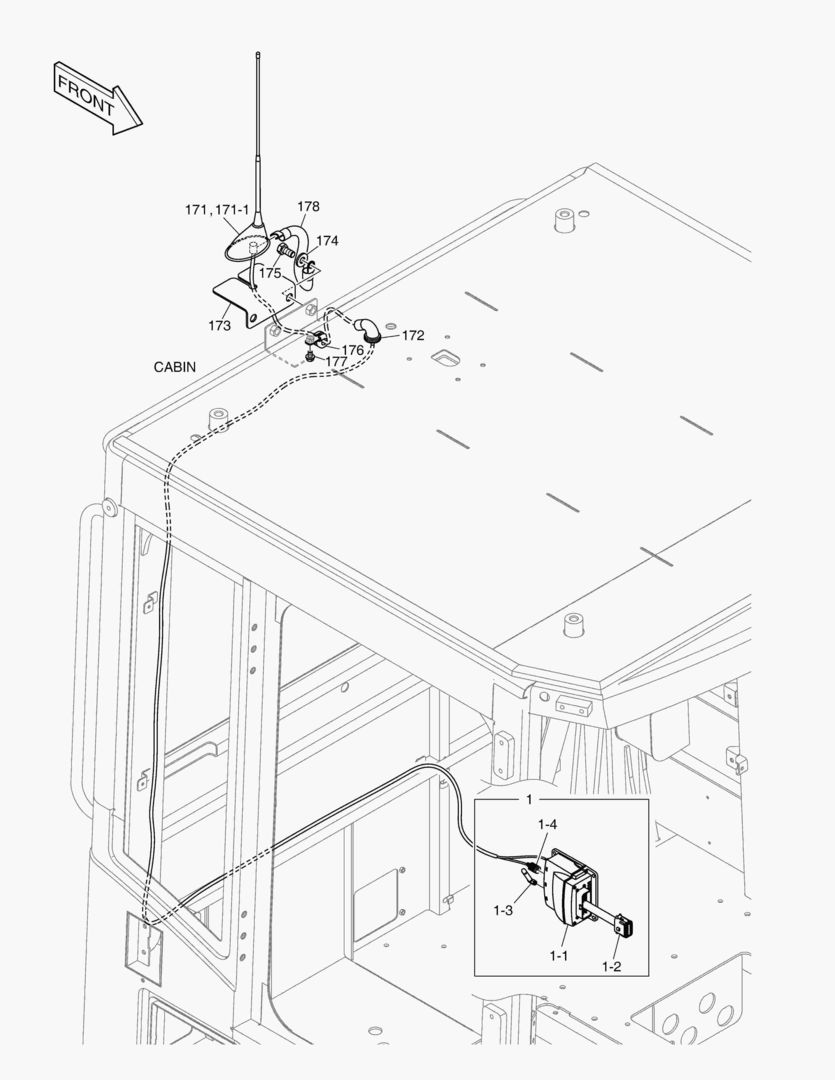 FRONT

171, 171-1
178
174
175
173
172
176
177
CABIN

1
1-4
1-3
1-1
1-2