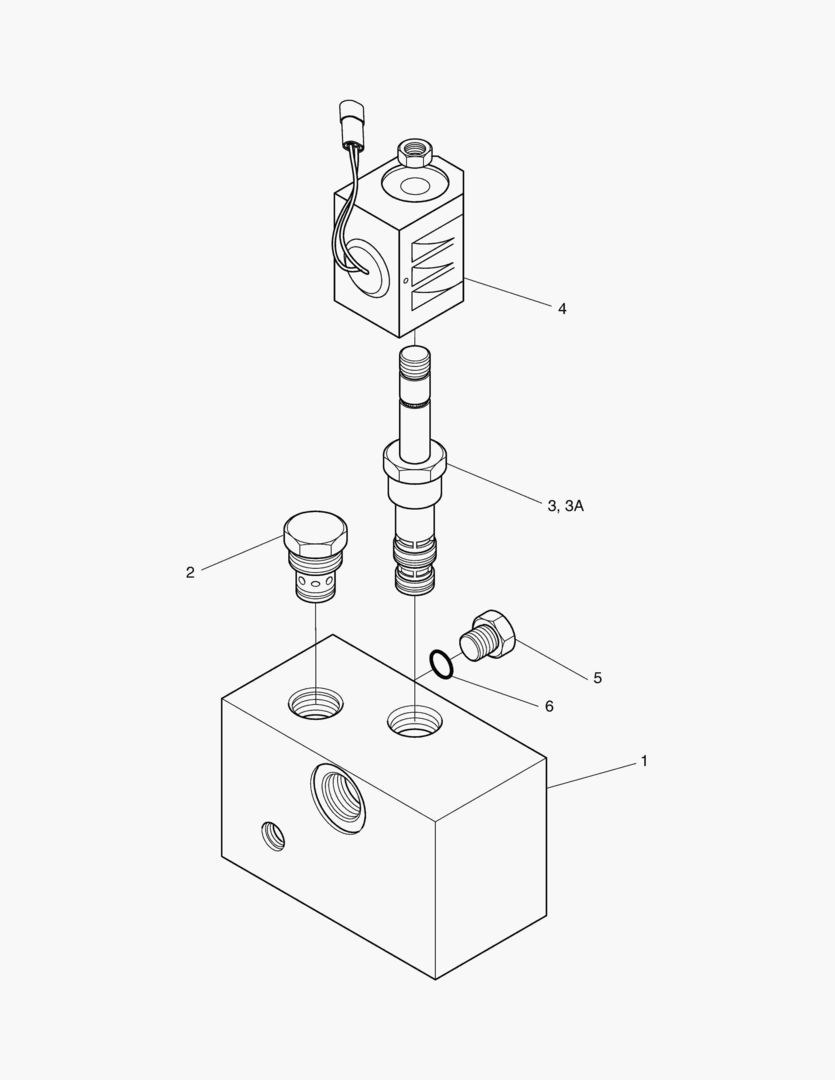 4

3, 3A

2

5

6

1