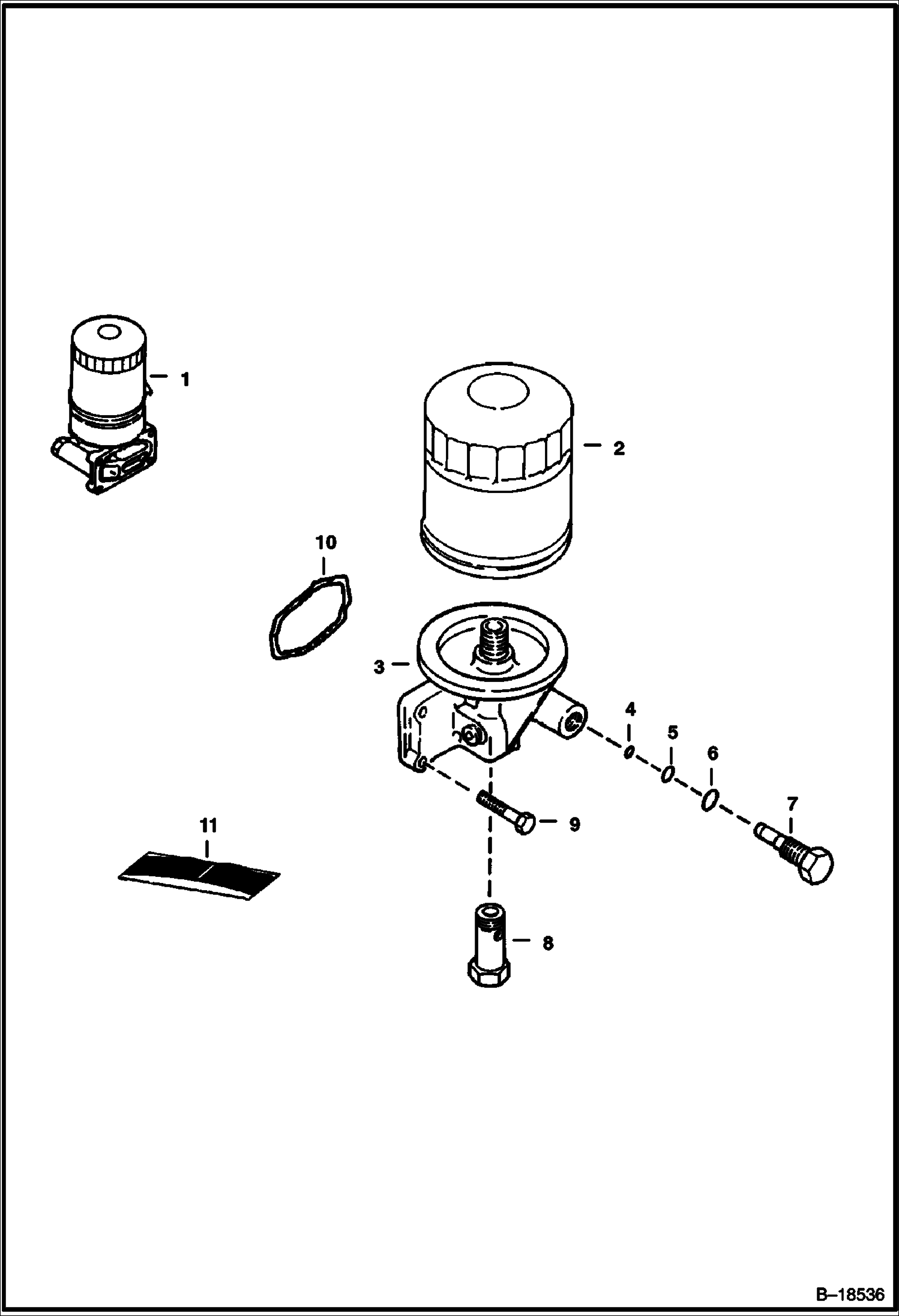 1

2

10

3

4

5

6

7

9

11

8

B–18536