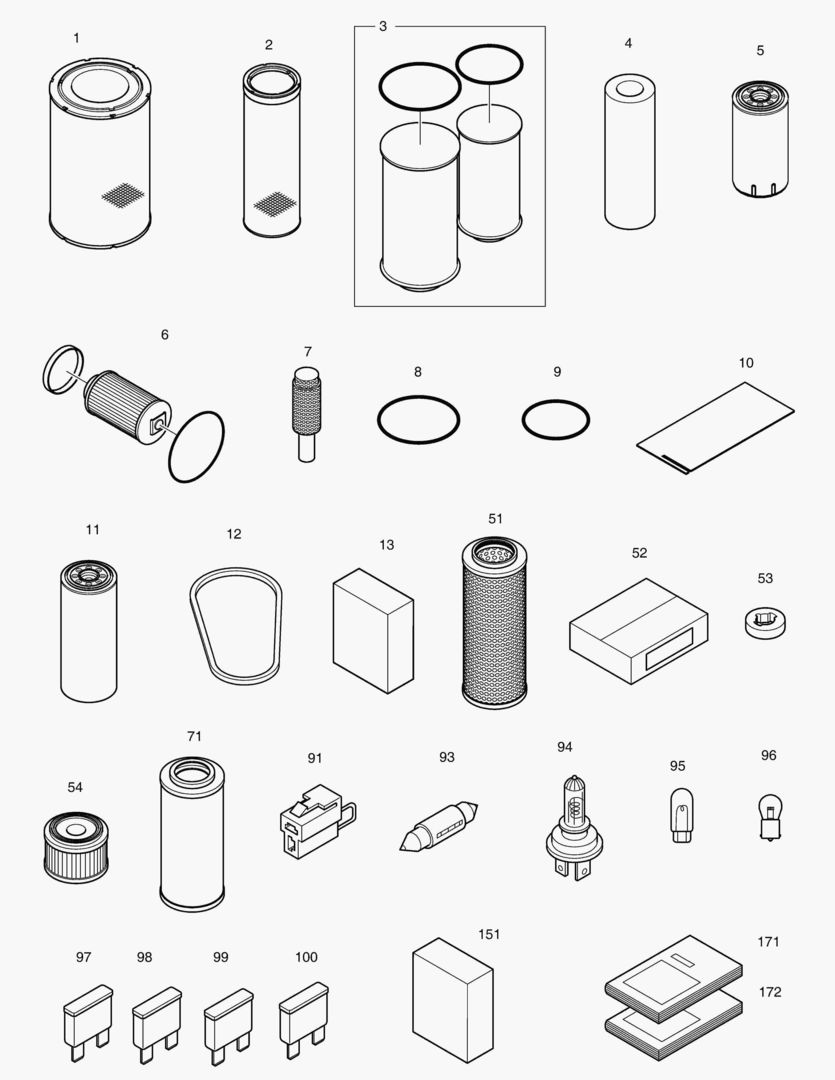 1
2
3
4
5
6
7
8
9
10
11
12
13
51
52
53
54
71
91
93
94
95
96
97
98
99
100
151
171
172