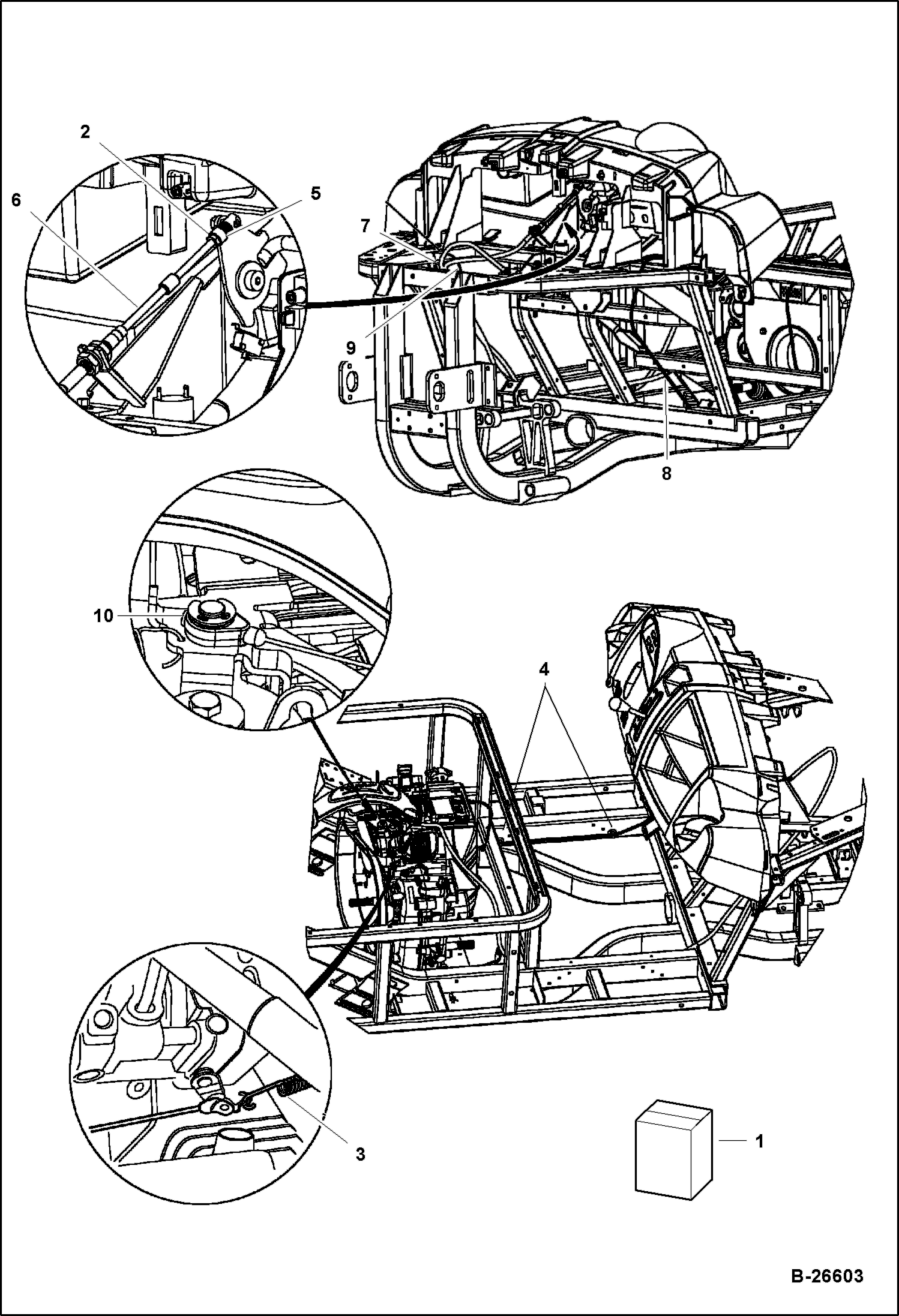 2
6
5
7
9
8
10
4
3
1
B-26603