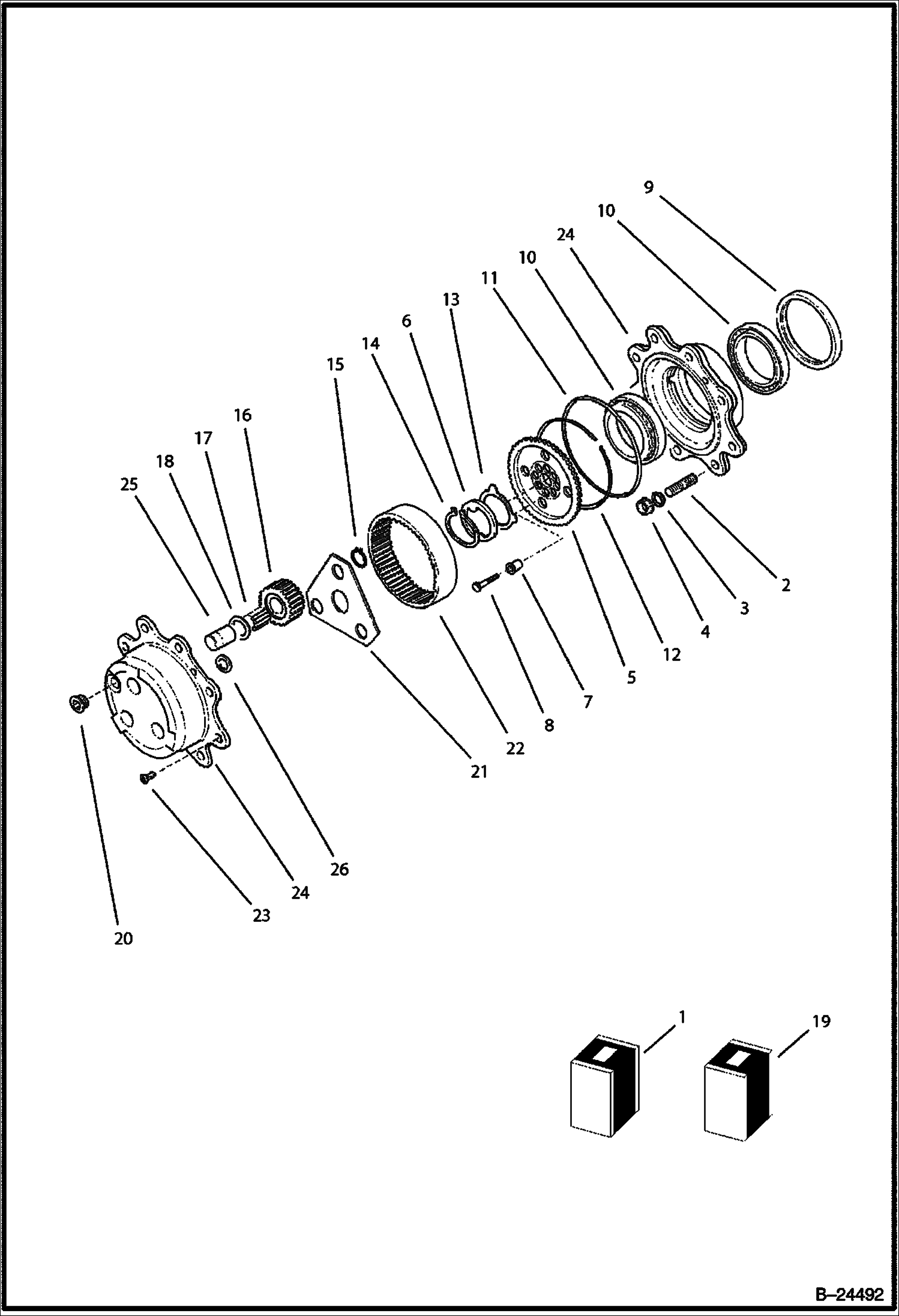 9
10
24
10
11
13
6
14
15
16
17
18
25
2
3
4
12
5
7
8
22
21
26
24
23
20
1
19
B–24492