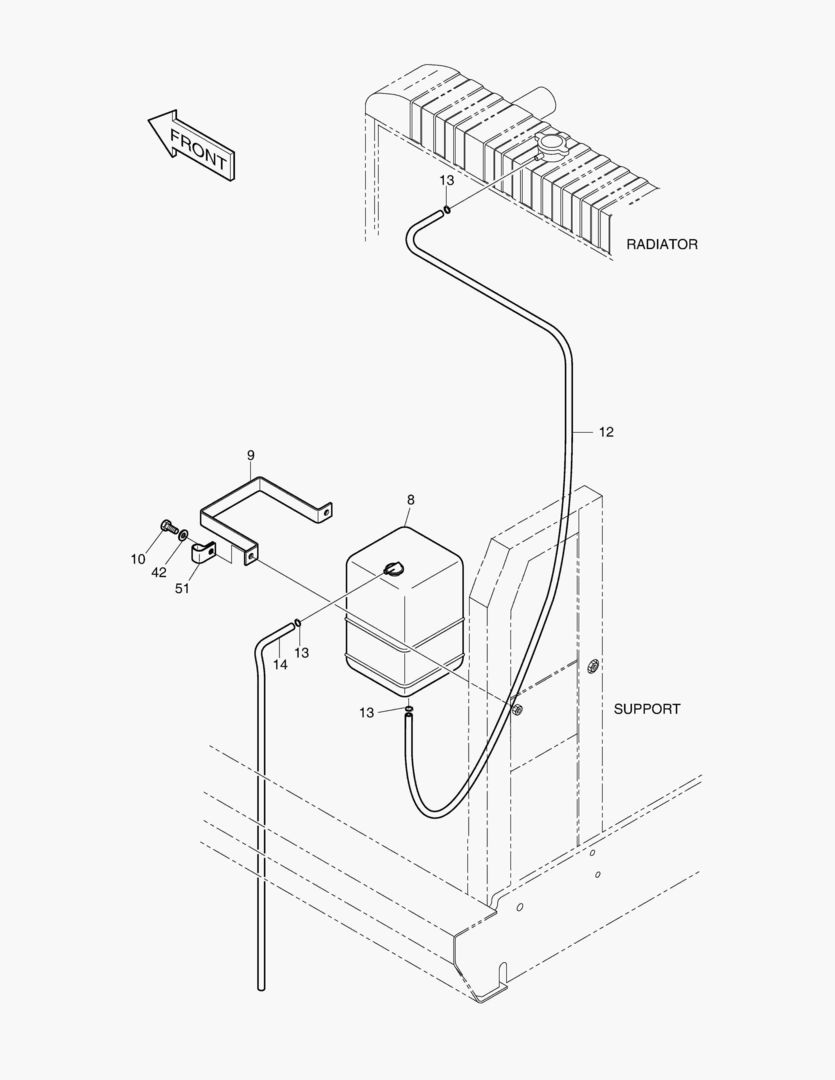 FRONT

13

RADIATOR

12

9

8

10

42

51

14

13

13

SUPPORT