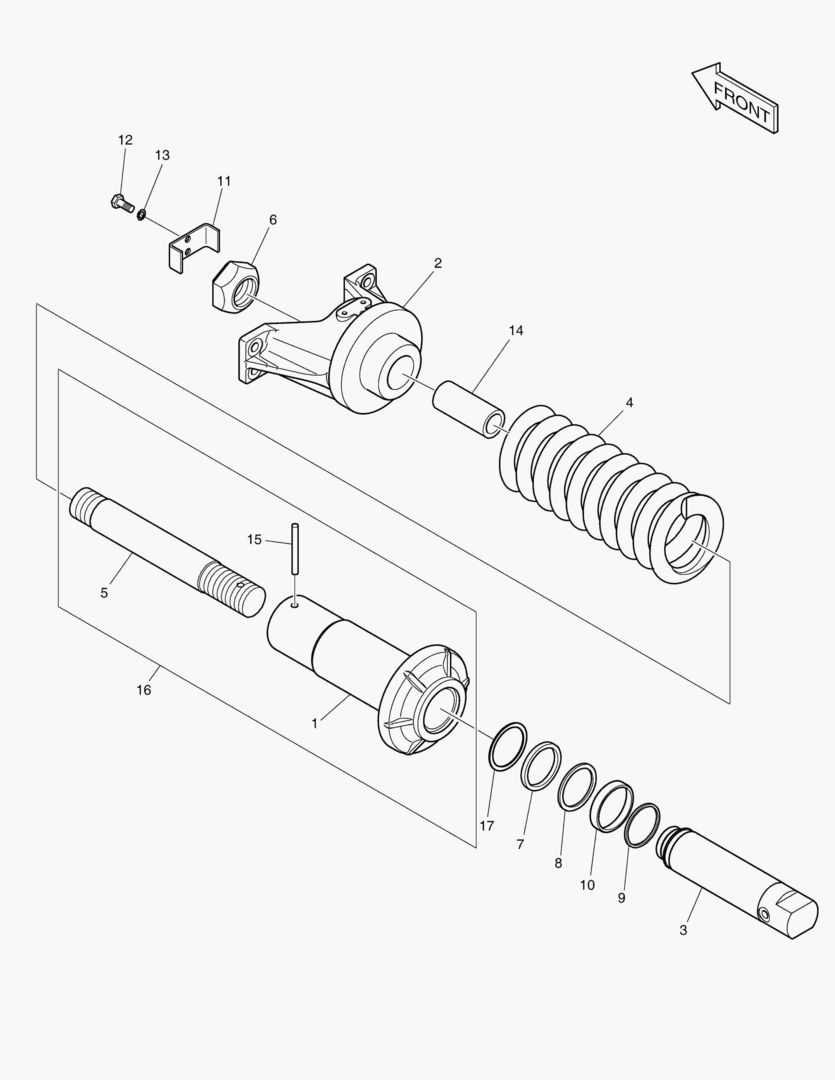 FRONT

12
13
11
6
2
14
4
15
5
16
1
17
7
8
10
9
3