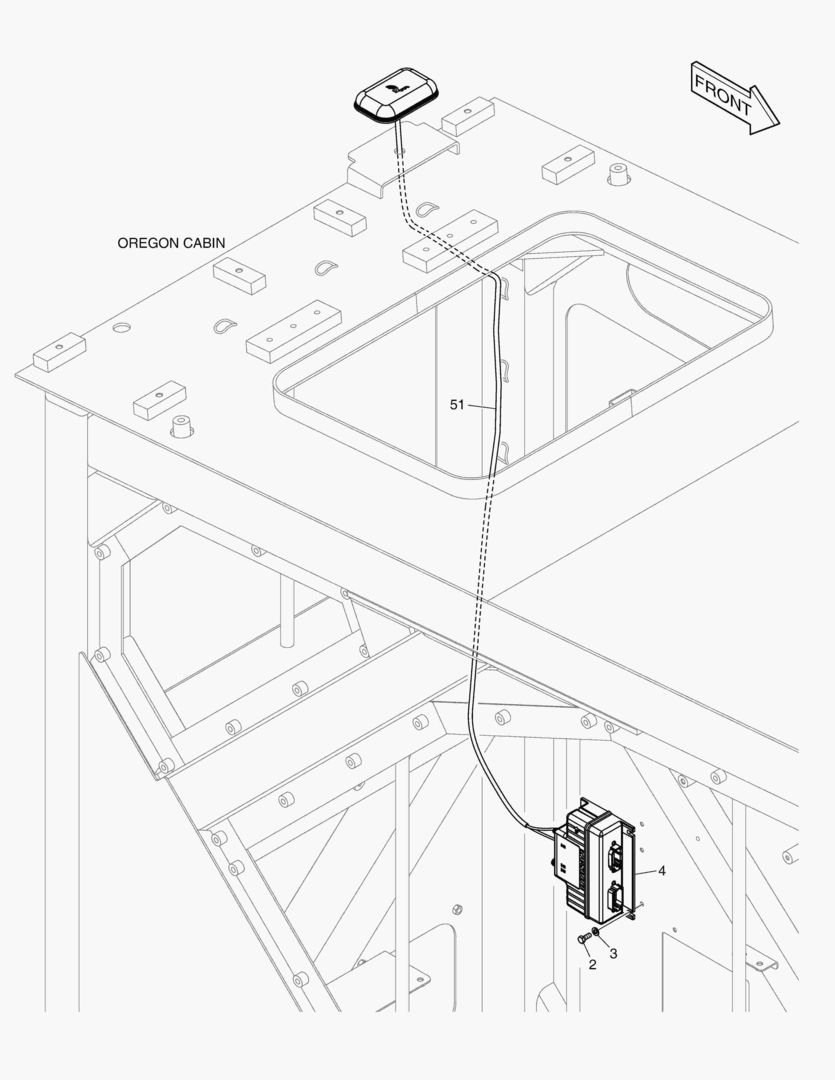 FRONT

OREGON CABIN

51

4

2

3