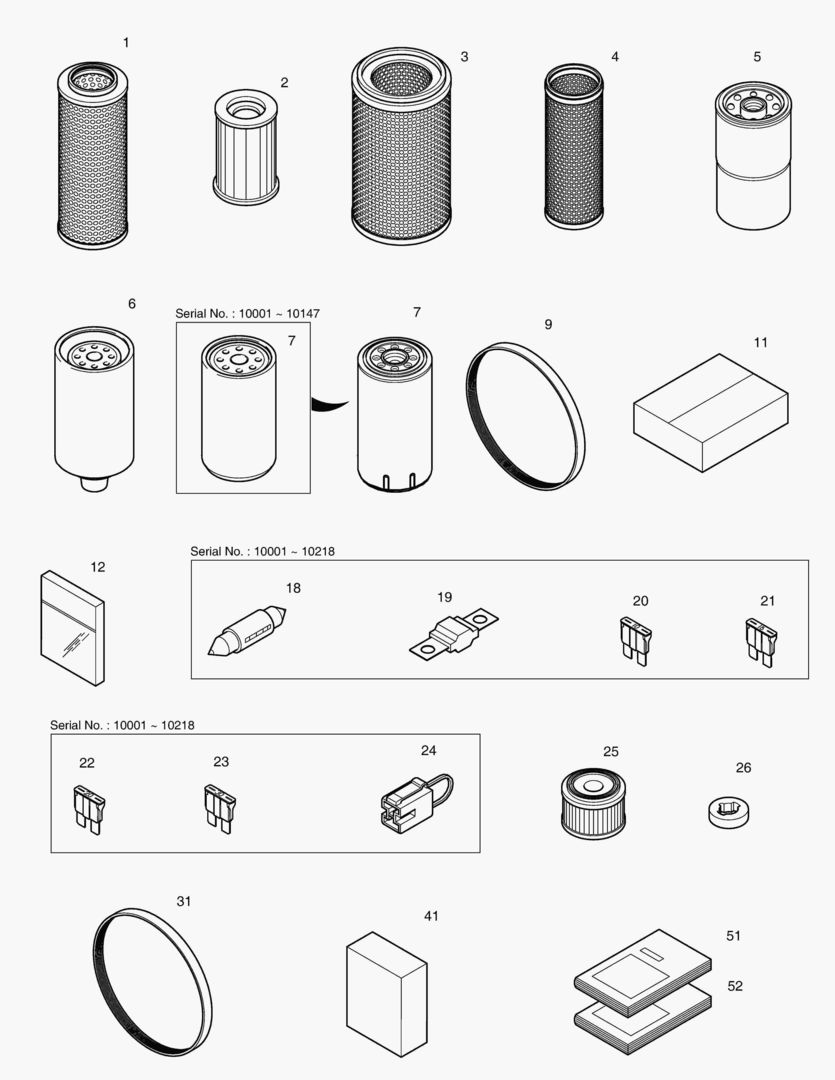 1
2
3
4
5

6
Serial No. : 10001 ~ 10147
7
7
9
11

12
Serial No. : 10001 ~ 10218
18
19
20
21

Serial No. : 10001 ~ 10218
22
23
24
25
26

31
41
51
52