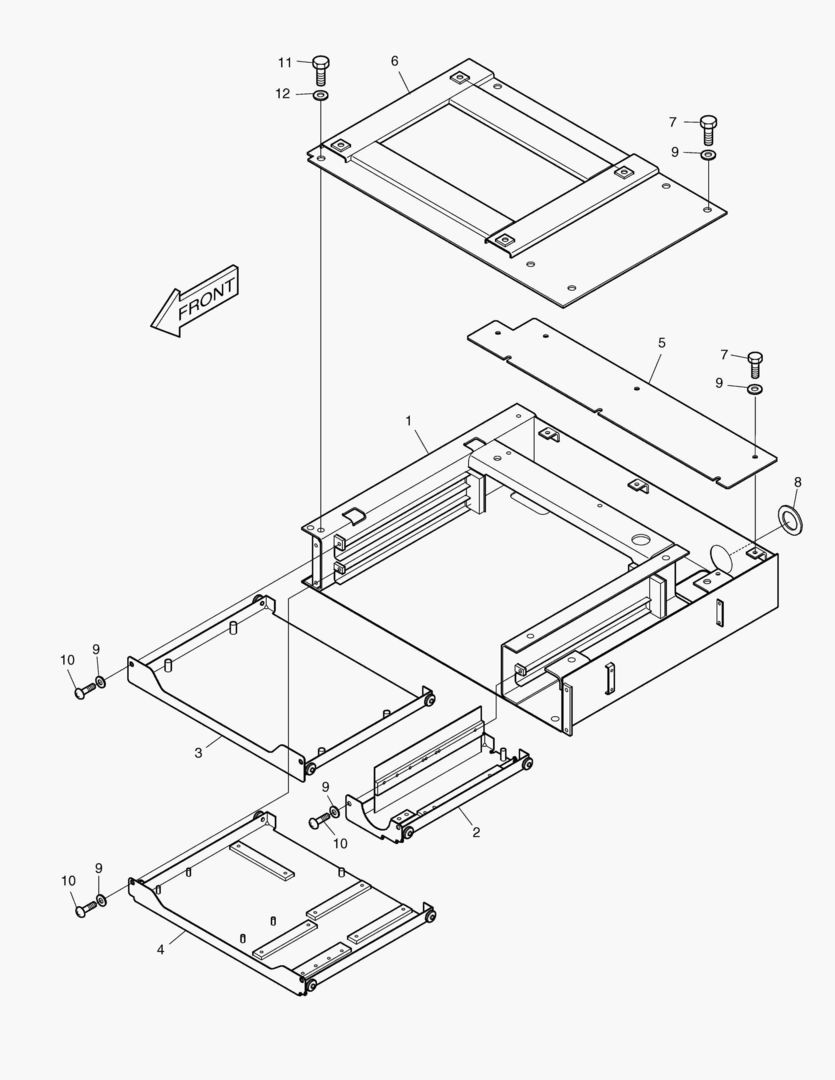 11
12
6
7
9
FRONT
5
7
9
1
8
10
9
3
9
10
2
10
9
4